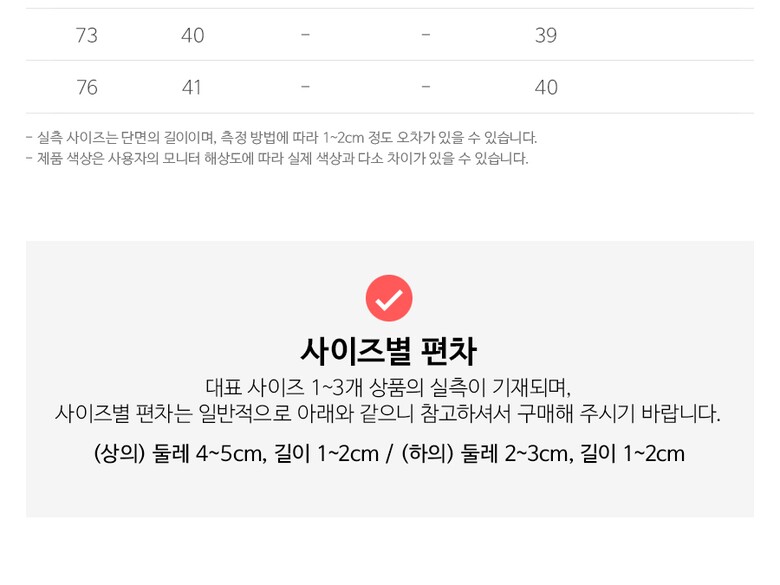 | 73 | 40 | - | - | 39 |
|---|---|---|---|---|
| 76 | 41 | - | - | 40 |

- 실측 사이즈는 단면의 길이이며, 측정 방법에 따라 1~2cm 정도 오차가 있을 수 있습니다.
- 제품 색상은 사용자의 모니터 해상도에 따라 실제 색상과 다소 차이가 있을 수 있습니다.

사이즈별 편차

대표 사이즈 1~3개 상품의 실측이 기재되며,
사이즈별 편차는 일반적으로 아래와 같으니 참고하셔서 구매해 주시기 바랍니다.

(상의) 둘레 4~5cm, 길이 1~2cm / (하의) 둘레 2~3cm, 길이 1~2cm