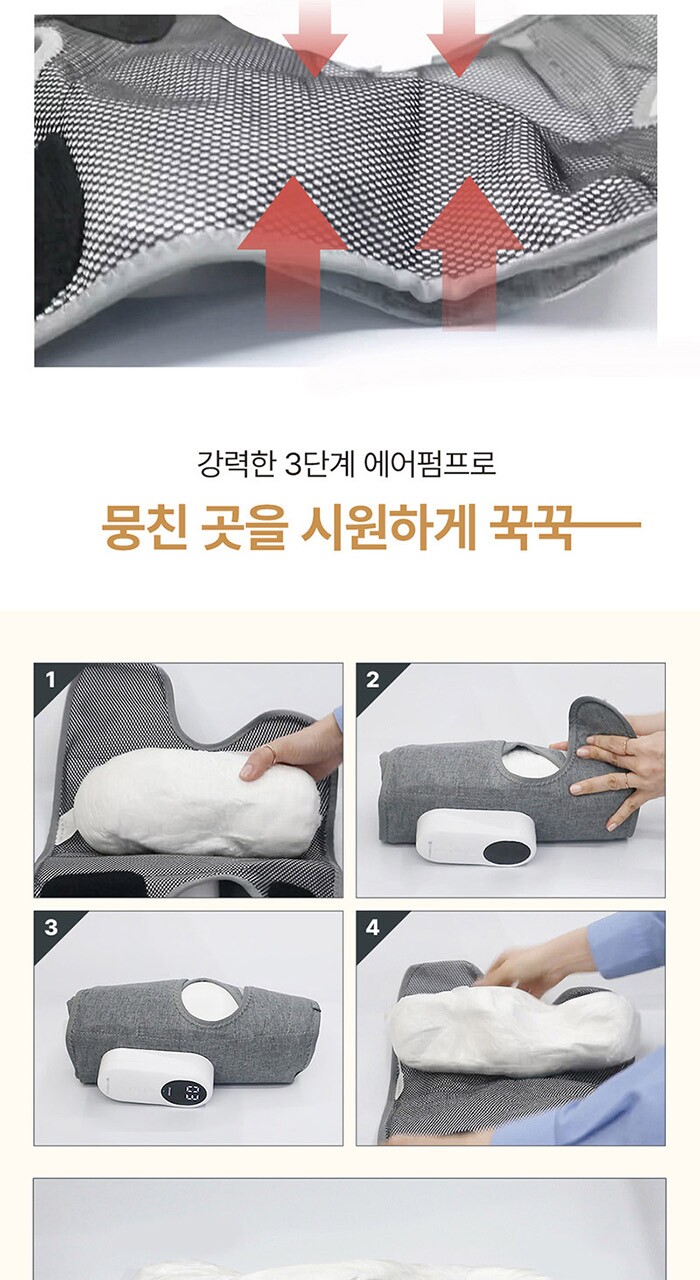 강력한 3단계 에어펌프로

뭉친 곳을 시원하게 꾹꾹

1

2

3

03

4