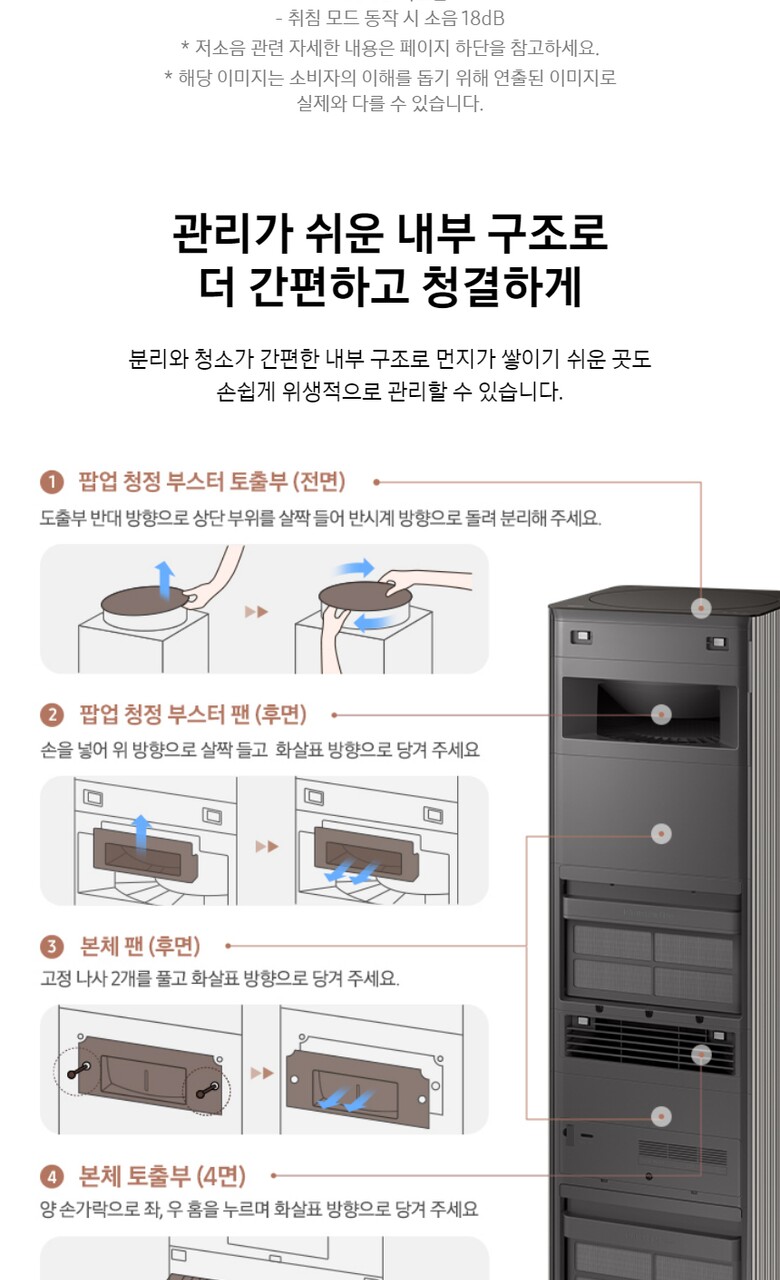 - 취침 모드 동작 시 소음 18dB
* 저소음 관련 자세한 내용은 페이지 하단을 참고하세요.
* 해당 이미지는 소비자의 이해를 돕기 위해 연출된 이미지로 실제와 다를 수 있습니다.

관리가 쉬운 내부 구조로
더 간편하고 청결하게

분리와 청소가 간편한 내부 구조로 먼지가 쌓이기 쉬운 곳도 손쉽게 위생적으로 관리할 수 있습니다.

1 팝업 청정 부스터 토출부 (전면)
도출부 반대 방향으로 상단 부위를 살짝 들어 반시계 방향으로 돌려 분리해 주세요.

2 팝업 청정 부스터 팬 (후면)
손을 넣어 위 방향으로 살짝 들고 화살표 방향으로 당겨 주세요

3 본체 팬 (후면)
고정 나사 2개를 풀고 화살표 방향으로 당겨 주세요.

4 본체 토출부 (4면)
양 손가락으로 좌, 우 홈을 누르며 화살표 방향으로 당겨 주세요