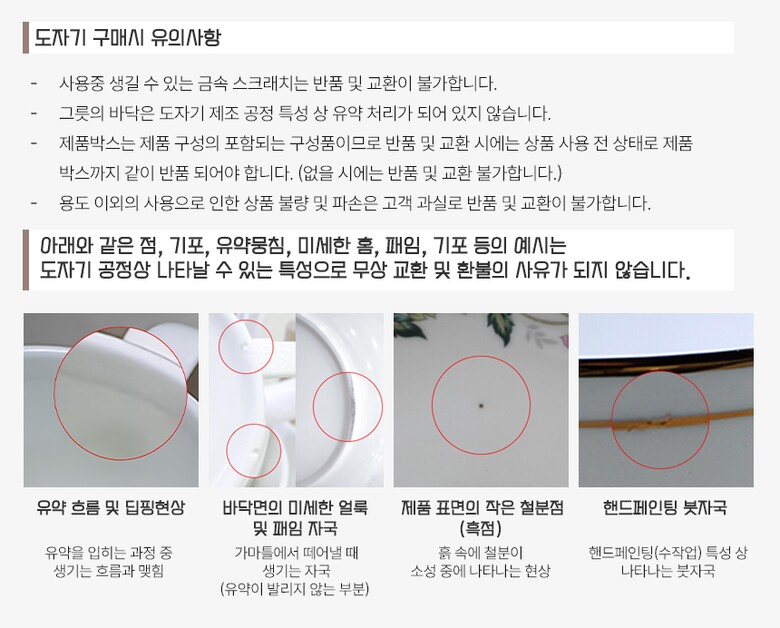 도자기 구매시 유의사항

- 사용중 생길 수 있는 금속 스크래치는 반품 및 교환이 불가합니다.
- 그릇의 바닥은 도자기 제조 공정 특성 상 유약 처리가 되어 있지 않습니다.
- 제품박스는 제품 구성의 포함되는 구성품이므로 반품 및 교환 시에는 상품 사용 전 상태로 제품 박스까지 같이 반품 되어야 합니다. (없을 시에는 반품 및 교환 불가합니다.)
- 용도 이외의 사용으로 인한 상품 불량 및 파손은 고객 과실로 반품 및 교환이 불가합니다.

아래와 같은 점, 기포, 유약뭉침, 미세한 홈, 패임, 기포 등의 예시는 도자기 공정상 나타날 수 있는 특성으로 무상 교환 및 환불의 사유가 되지 않습니다.

유약 흐름 및 딥핑현상

유약을 입히는 과정 중 생기는 흐름과 맺힘

바닥면의 미세한 얼룩 및 패임 자국

가마틀에서 떼어낼 때 생기는 자국 (유약이 발리지 않는 부분)

제품 표면의 작은 철분점 (흑점)

흙 속에 철분이 소성 중에 나타나는 현상

핸드페인팅 붓자국

핸드페인팅(수작업) 특성 상 나타나는 붓자국