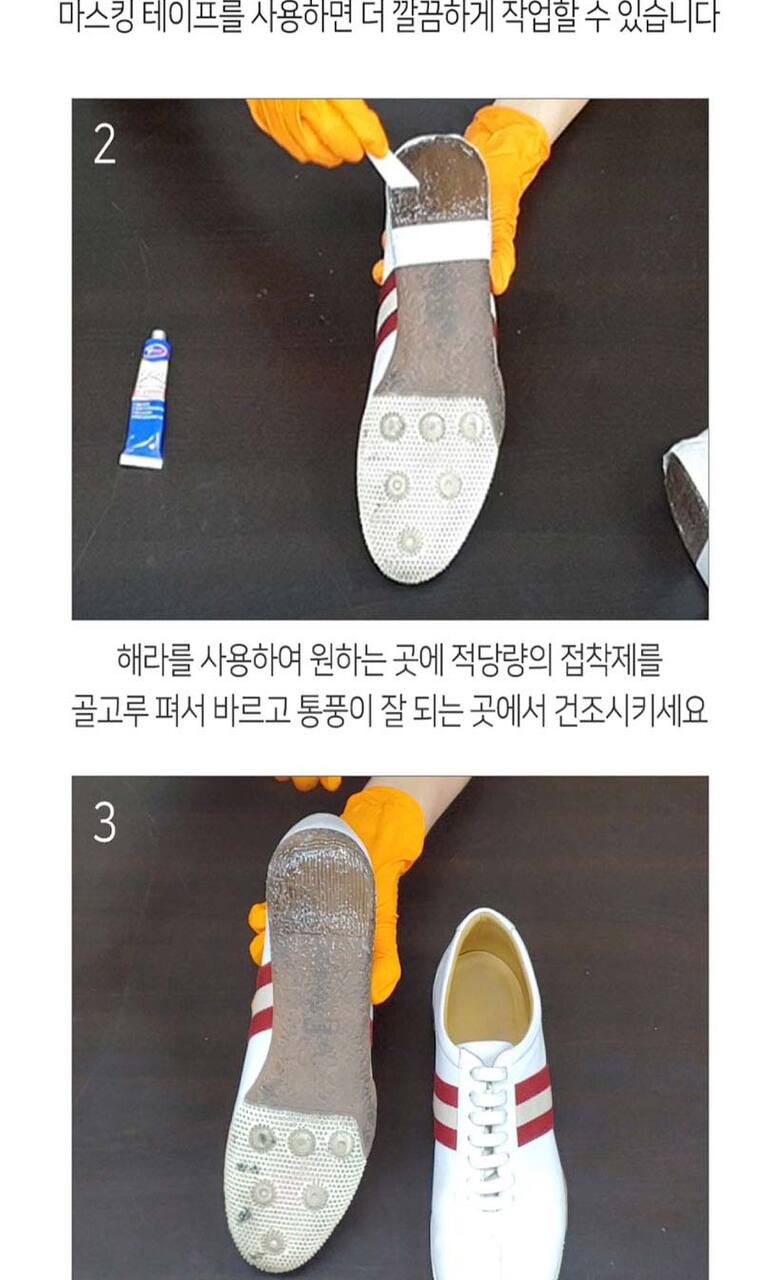 마스킹 테이프를 사용하면 더 깔끔하게 작업할 수 있습니다

2

해라를 사용하여 원하는 곳에 적당량의 접착제를 골고루 펴서 바르고 통풍이 잘 되는 곳에서 건조시키세요

3