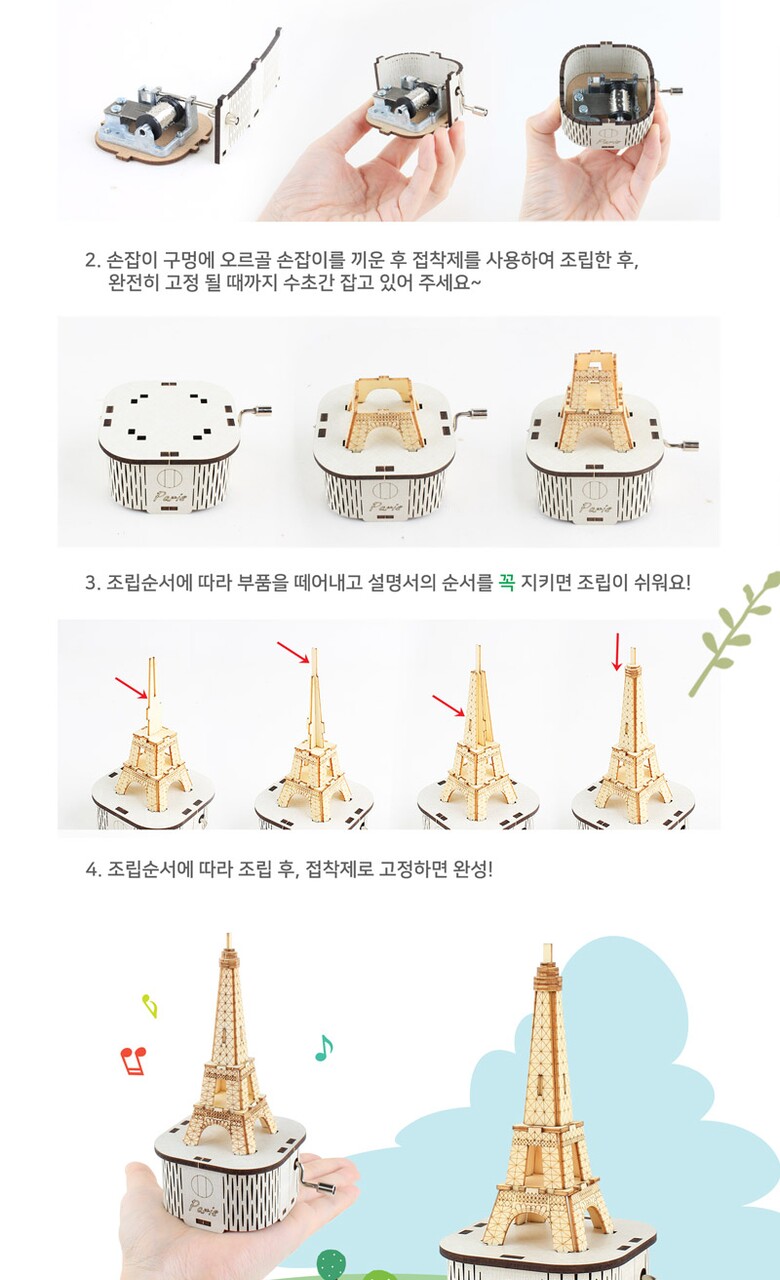 2. 손잡이 구멍에 오르골 손잡이를 끼운 후 접착제를 사용하여 조립한 후, 완전히 고정 될 때까지 수초간 잡고 있어 주세요~

Paris

Paris

Paris

3. 조립순서에 따라 부품을 떼어내고 설명서의 순서를 꼭 지키면 조립이 쉬워요!

4. 조립순서에 따라 조립 후, 접착제로 고정하면 완성!

Paris