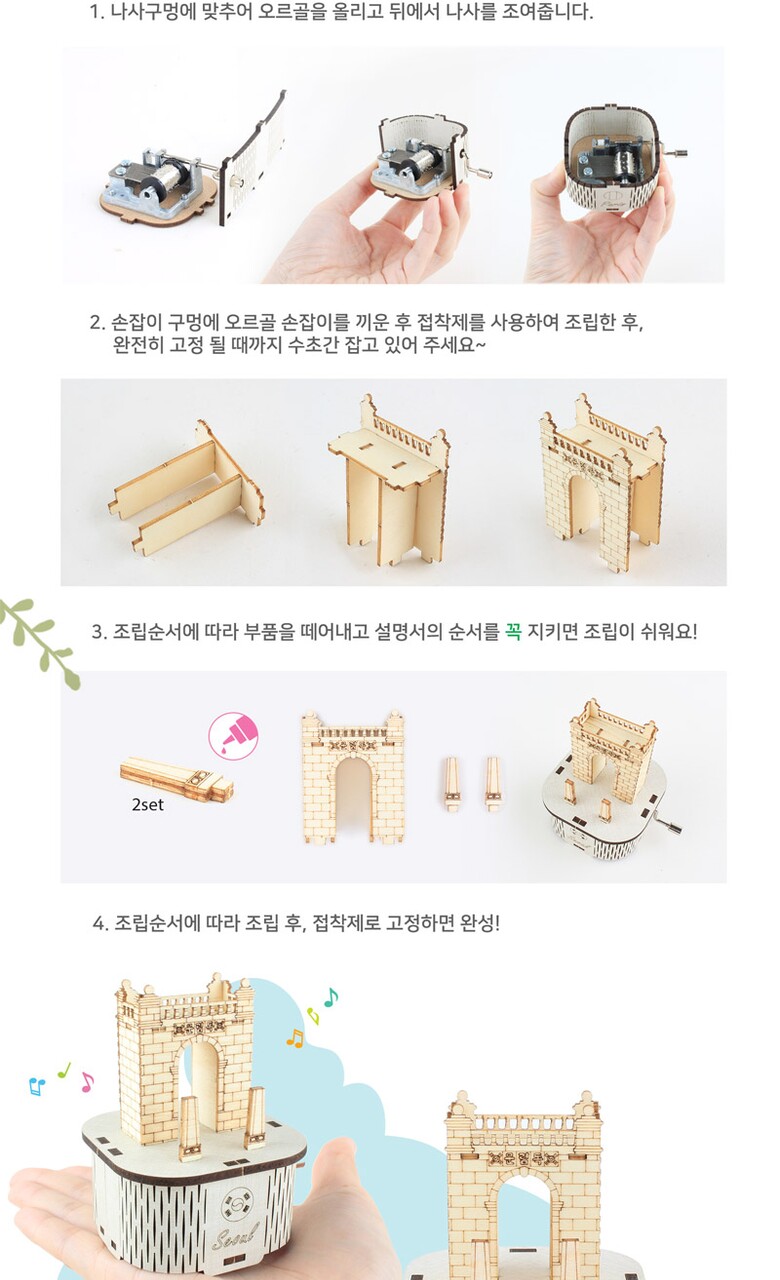 1. 나사구멍에 맞추어 오르골을 올리고 뒤에서 나사를 조여줍니다.

2. 손잡이 구멍에 오르골 손잡이를 끼운 후 접착제를 사용하여 조립한 후, 완전히 고정 될 때까지 수초간 잡고 있어 주세요~

3. 조립순서에 따라 부품을 떼어내고 설명서의 순서를 꼭 지키면 조립이 쉬워요!

2set

4. 조립순서에 따라 조립 후, 접착제로 고정하면 완성!

Seoul