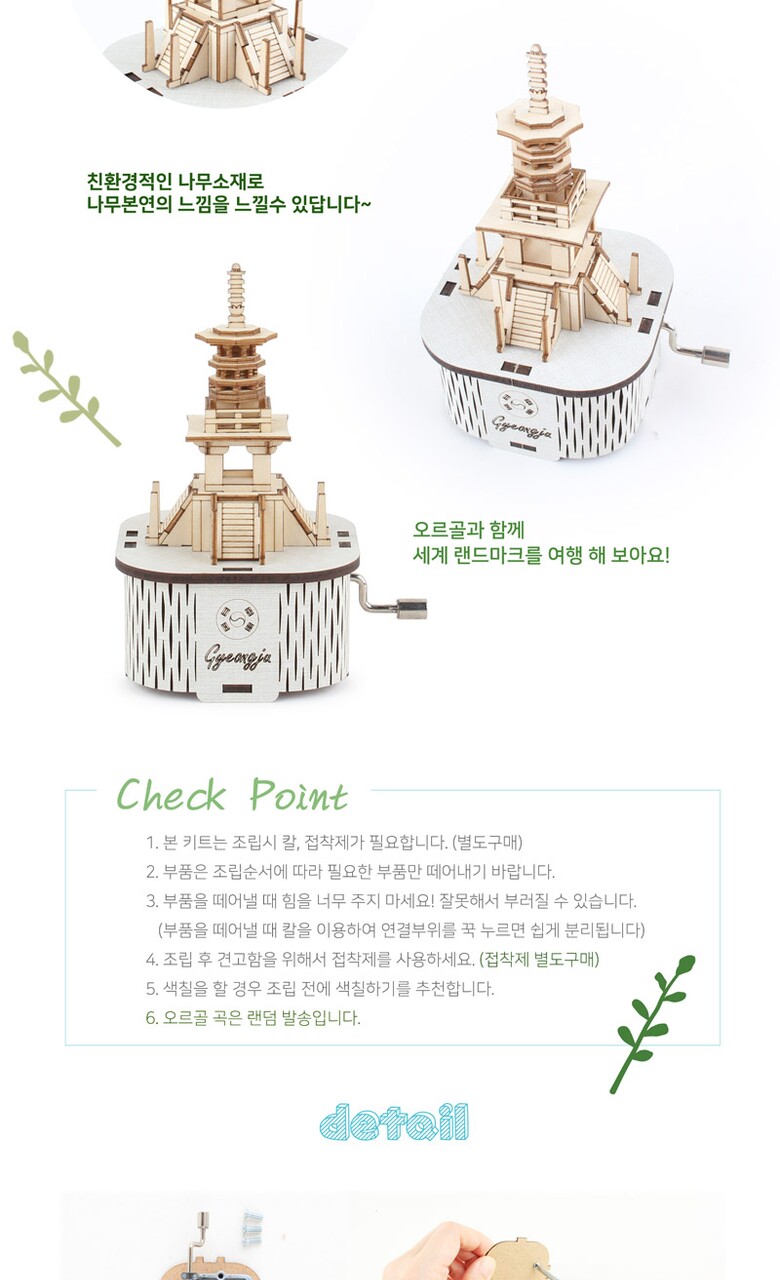 친환경적인 나무소재로
나무본연의 느낌을 느낄수 있답니다~

Gyeongju

Gyeongju

오르골과 함께
세계 랜드마크를 여행 해 보아요!

Check Point

1. 본 키트는 조립시 칼, 접착제가 필요합니다. (별도구매)
2. 부품은 조립순서에 따라 필요한 부품만 떼어내기 바랍니다.
3. 부품을 떼어낼 때 힘을 너무 주지 마세요! 잘못해서 부러질 수 있습니다.
(부품을 떼어낼 때 칼을 이용하여 연결부위를 꾹 누르면 쉽게 분리됩니다)
4. 조립 후 견고함을 위해서 접착제를 사용하세요. (접착제 별도구매)
5. 색칠을 할 경우 조립 전에 색칠하기를 추천합니다.
6. 오르골 곡은 랜덤 발송입니다.

detail