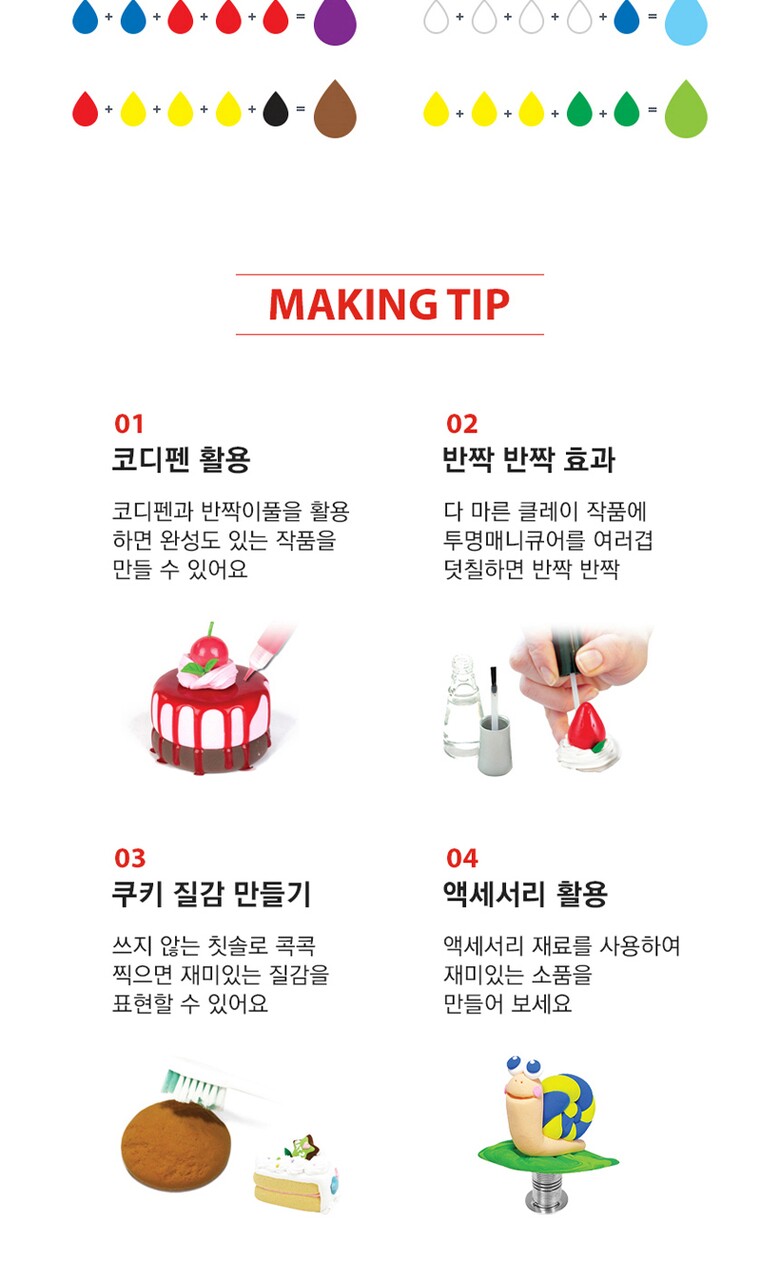 + + + + =

+ + + + =

+ + + + =

+ + + + =

MAKING TIP

01
코디펜 활용

코디펜과 반짝이풀을 활용하면 완성도 있는 작품을 만들 수 있어요

02
반짝 반짝 효과

다 마른 클레이 작품에 투명매니큐어를 여러겹 덧칠하면 반짝 반짝

03
쿠키 질감 만들기

쓰지 않는 칫솔로 콕콕 찍으면 재미있는 질감을 표현할 수 있어요

04
액세서리 활용

액세서리 재료를 사용하여 재미있는 소품을 만들어 보세요