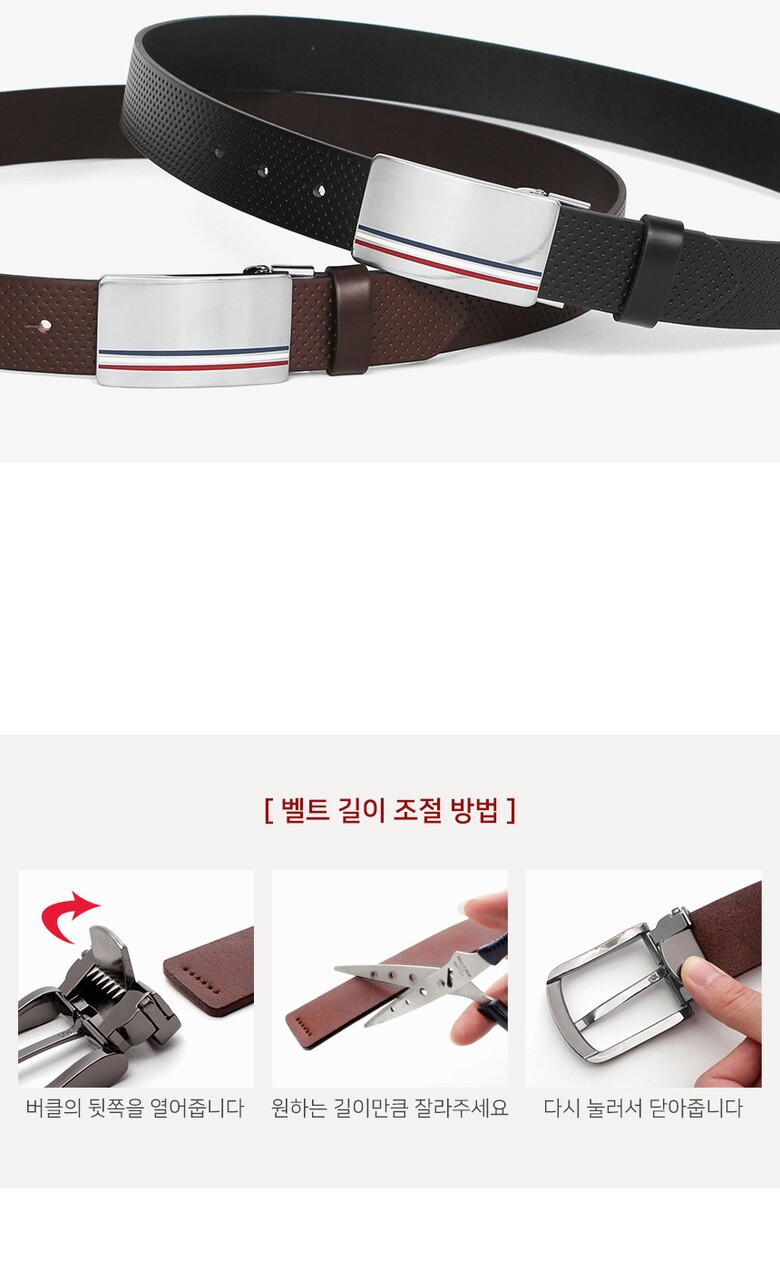 [ 벨트 길이 조절 방법 ]

버클의 뒷쪽을 열어줍니다

원하는 길이만큼 잘라주세요

다시 눌러서 닫아줍니다