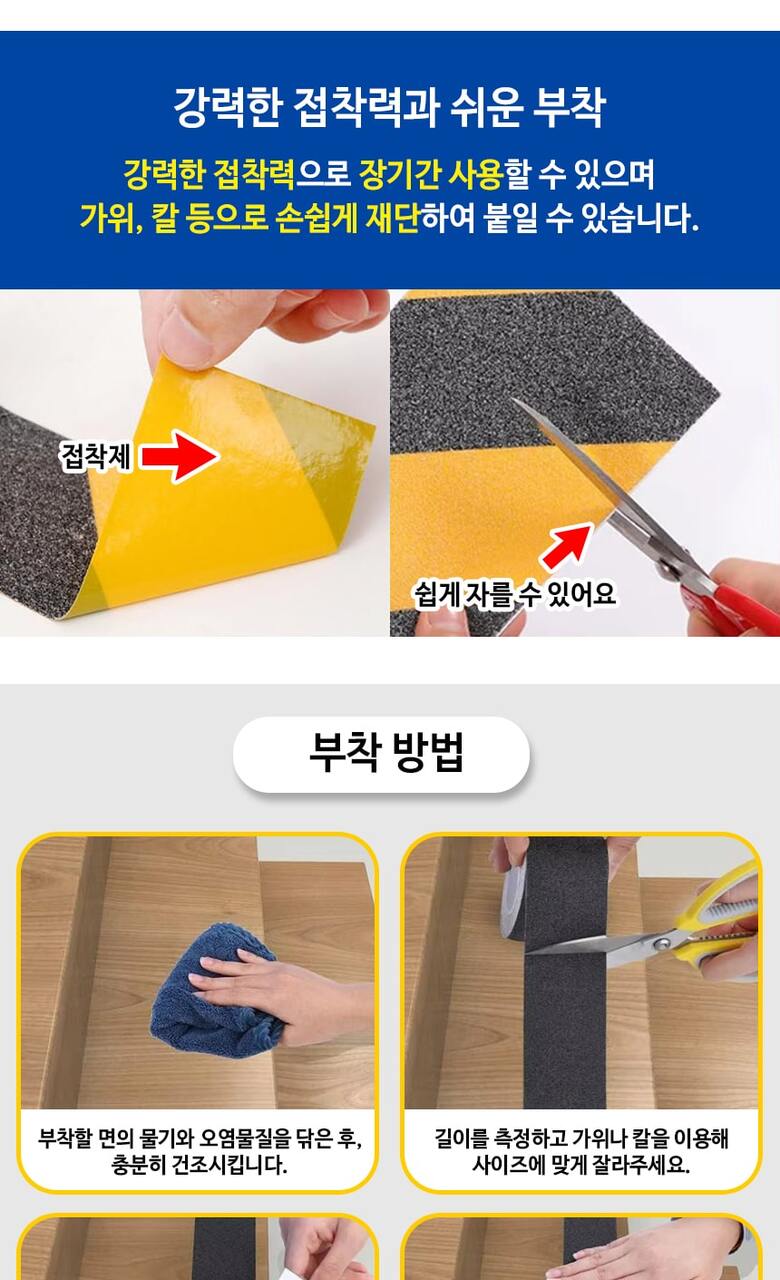 강력한 접착력과 쉬운 부착

강력한 접착력으로 장기간 사용할 수 있으며
가위, 칼 등으로 손쉽게 재단하여 붙일 수 있습니다.

접착제

쉽게 자를 수 있어요

부착 방법

부착할 면의 물기와 오염물질을 닦은 후, 충분히 건조시킵니다.

길이를 측정하고 가위나 칼을 이용해 사이즈에 맞게 잘라주세요.