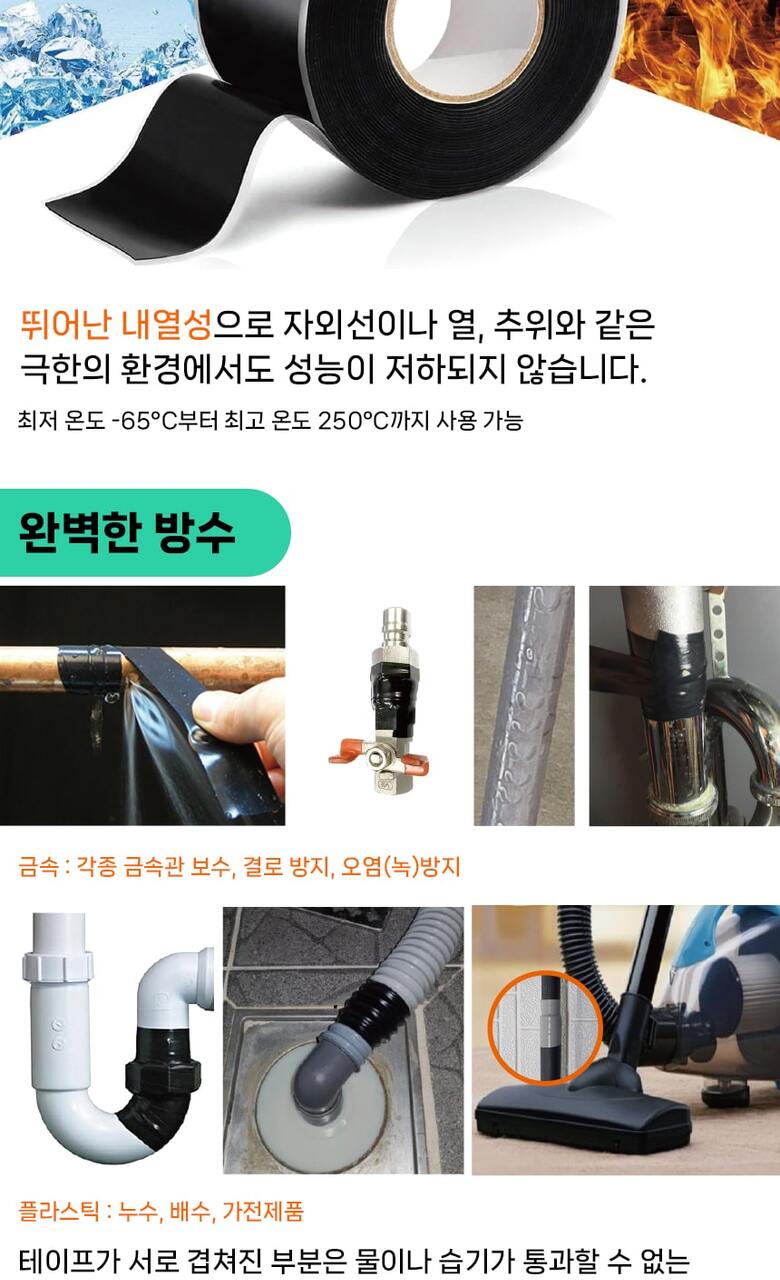 뛰어난 내열성으로 자외선이나 열, 추위와 같은 극한의 환경에서도 성능이 저하되지 않습니다.

최저 온도 -65°C부터 최고 온도 250°C까지 사용 가능

완벽한 방수

금속 : 각종 금속관 보수, 결로 방지, 오염(녹)방지

플라스틱 : 누수, 배수, 가전제품

테이프가 서로 겹쳐진 부분은 물이나 습기가 통과할 수 없는