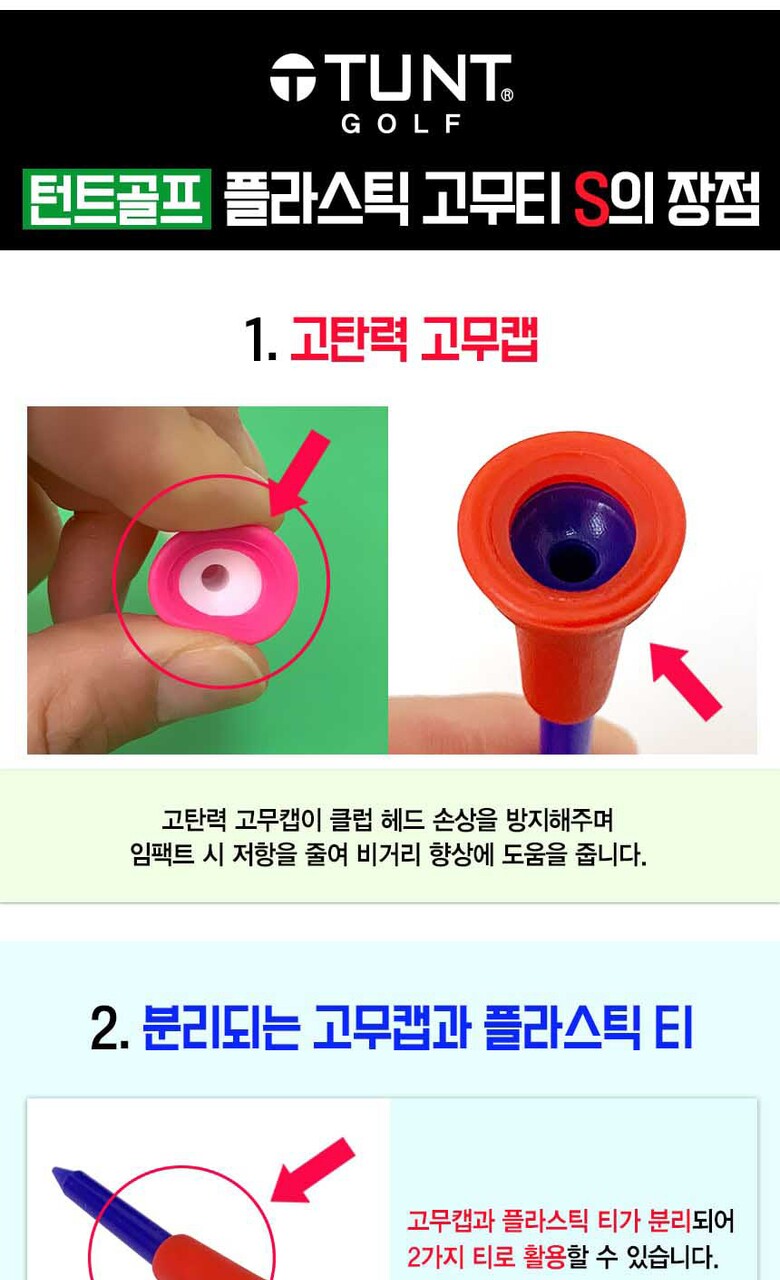 TUNT®
GOLF

턴트골프 플라스틱 고무티 S의 장점

1. 고탄력 고무캡

고탄력 고무캡이 클럽 헤드 손상을 방지해주며
임팩트 시 저항을 줄여 비거리 향상에 도움을 줍니다.

2. 분리되는 고무캡과 플라스틱 티

고무캡과 플라스틱 티가 분리되어
2가지 티로 활용할 수 있습니다.