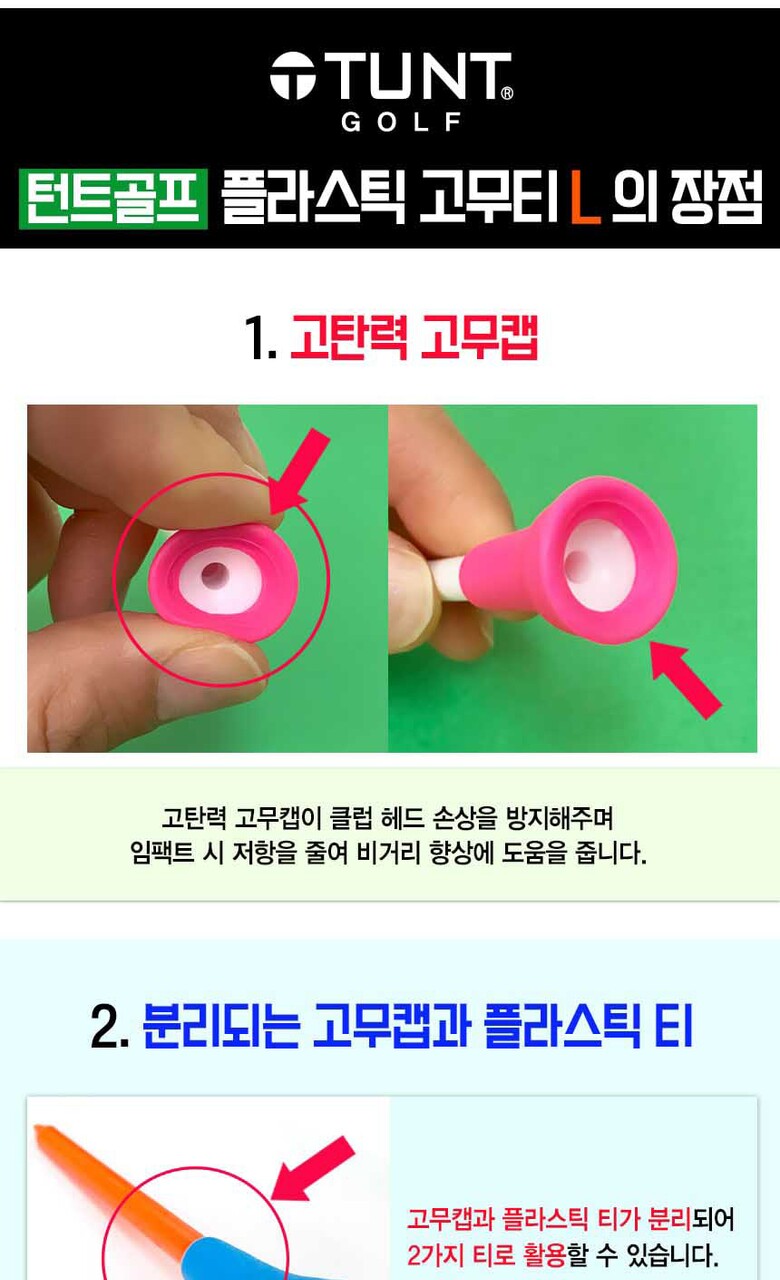 TUNT®
GOLF

턴트골프 플라스틱 고무티 L 의 장점

1. 고탄력 고무캡

고탄력 고무캡이 클럽 헤드 손상을 방지해주며
임팩트 시 저항을 줄여 비거리 향상에 도움을 줍니다.

2. 분리되는 고무캡과 플라스틱 티

고무캡과 플라스틱 티가 분리되어
2가지 티로 활용할 수 있습니다.