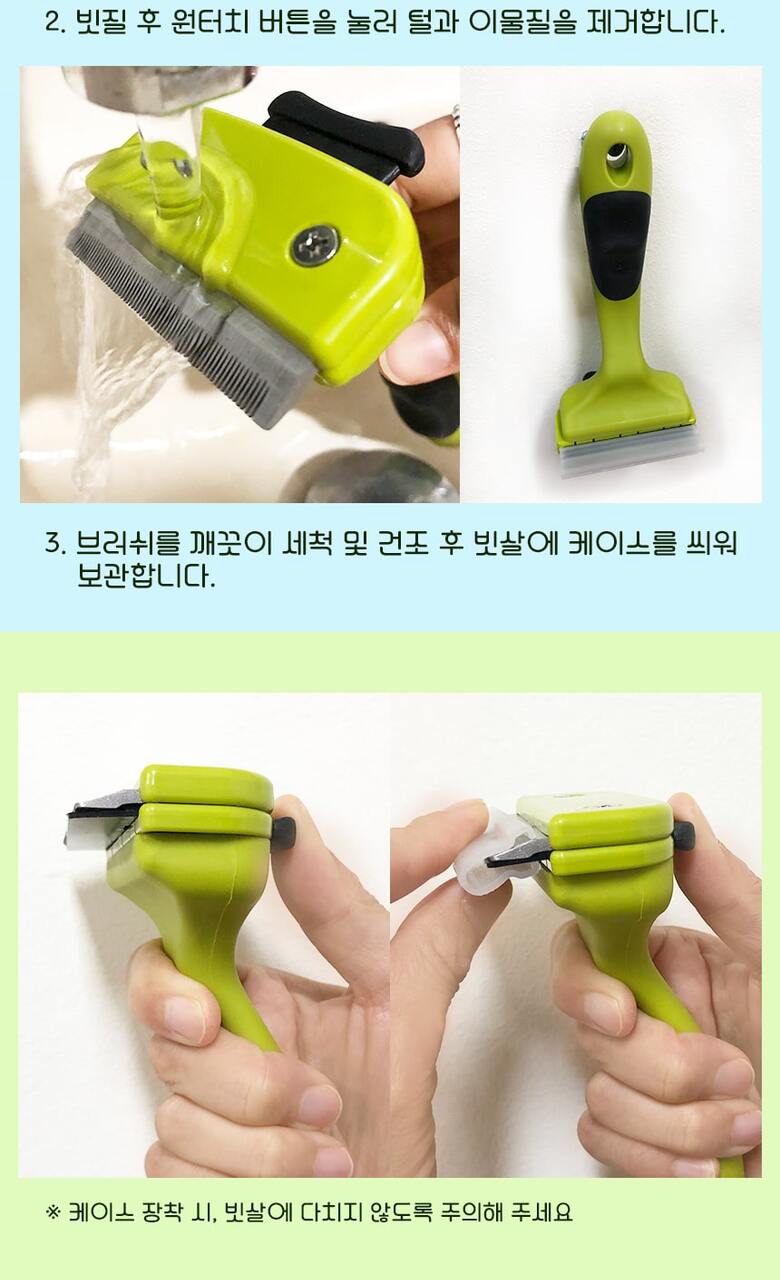 2. 빗질 후 원터치 버튼을 눌러 털과 이물질을 제거합니다.

3. 브러쉬를 깨끗이 세척 및 건조 후 빗살에 케이스를 씌워 보관합니다.

※ 케이스 장착 시, 빗살에 다치지 않도록 주의해 주세요