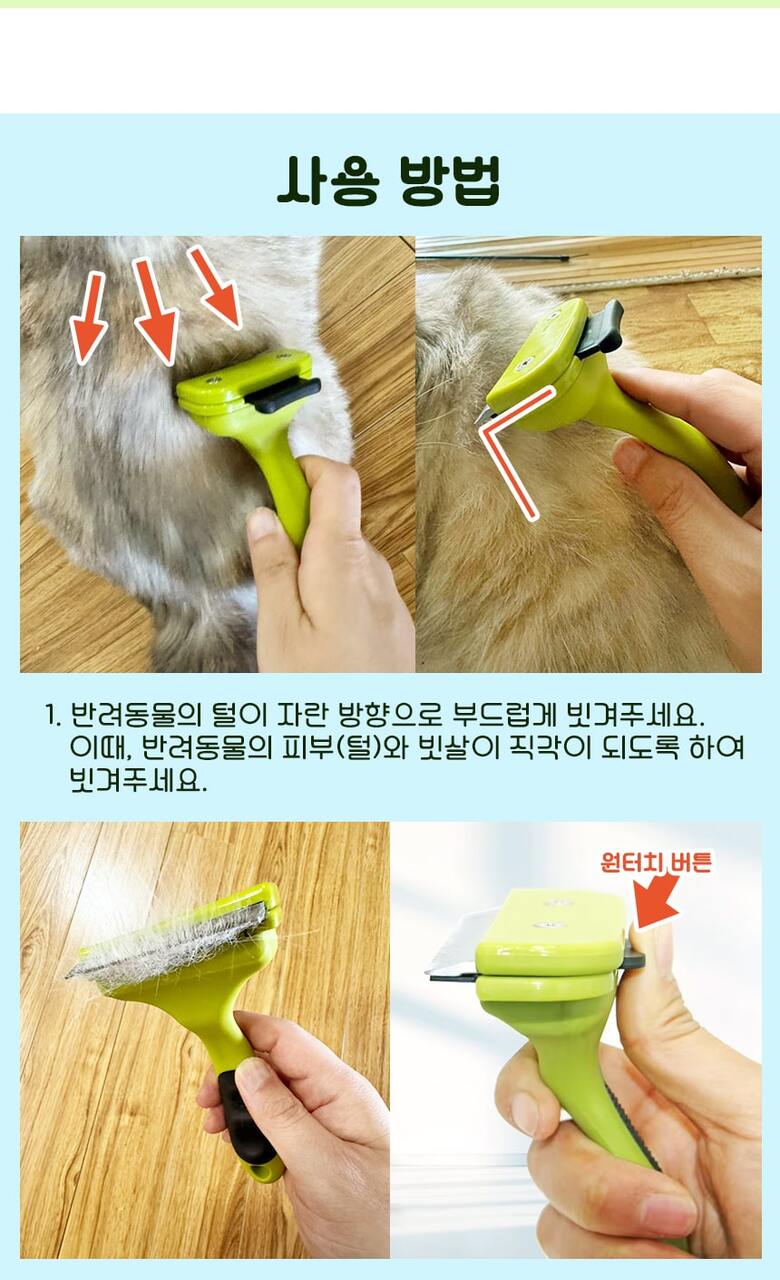 사용 방법

1. 반려동물의 털이 자란 방향으로 부드럽게 빗겨주세요. 이때, 반려동물의 피부(털)와 빗살이 직각이 되도록 하여 빗겨주세요.

원터치 버튼