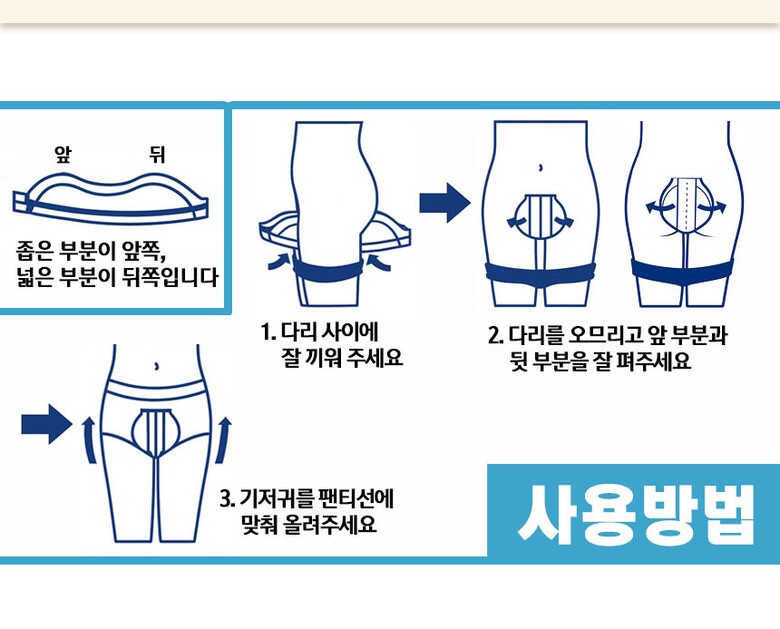 앞 뒤

좁은 부분이 앞쪽,
넓은 부분이 뒤쪽입니다

1. 다리 사이에
잘 끼워 주세요

2. 다리를 오므리고 앞 부분과
뒷 부분을 잘 펴주세요

3. 기저귀를 팬티선에
맞춰 올려주세요

사용방법