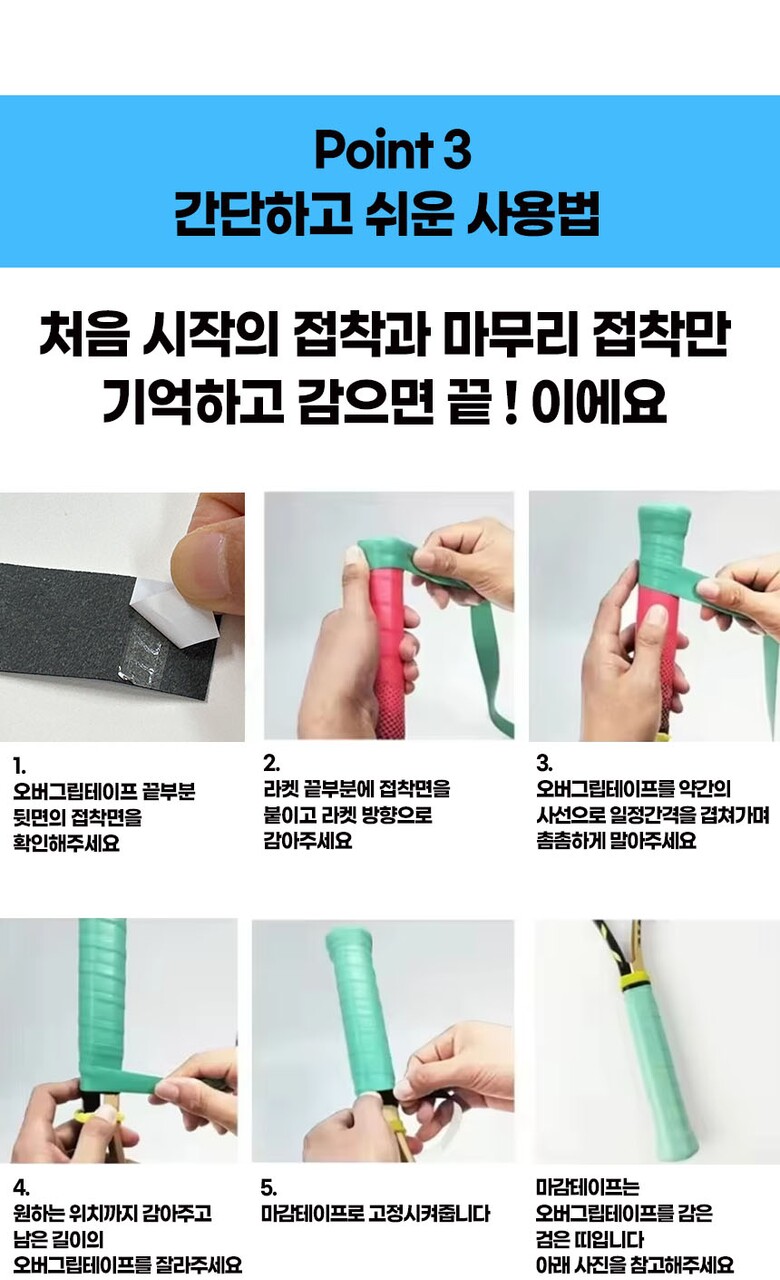 Point 3
간단하고 쉬운 사용법

처음 시작의 접착과 마무리 접착만 기억하고 감으면 끝 ! 이에요

1.
오버그립테이프 끝부분 뒷면의 접착면을 확인해주세요

2.
라켓 끝부분에 접착면을 붙이고 라켓 방향으로 감아주세요

3.
오버그립테이프를 약간의 사선으로 일정간격을 겹쳐가며 촘촘하게 말아주세요

4.
원하는 위치까지 감아주고 남은 길이의 오버그립테이프를 잘라주세요

5.
마감테이프로 고정시켜줍니다

마감테이프는 오버그립테이프를 감은 검은 띠입니다 아래 사진을 참고해주세요