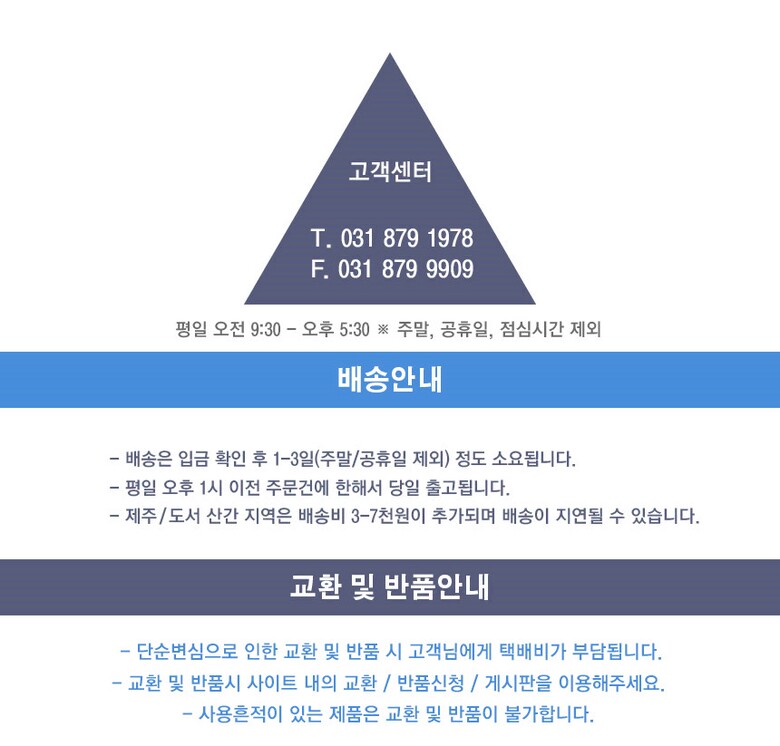 고객센터

T. 031 879 1978
F. 031 879 9909

평일 오전 9:30 - 오후 5:30 ※ 주말, 공휴일, 점심시간 제외

배송안내

- 배송은 입금 확인 후 1-3일(주말/공휴일 제외) 정도 소요됩니다.
- 평일 오후 1시 이전 주문건에 한해서 당일 출고됩니다.
- 제주/도서 산간 지역은 배송비 3-7천원이 추가되며 배송이 지연될 수 있습니다.

교환 및 반품안내

- 단순변심으로 인한 교환 및 반품 시 고객님에게 택배비가 부담됩니다.
- 교환 및 반품시 사이트 내의 교환 / 반품신청 / 게시판을 이용해주세요.
- 사용흔적이 있는 제품은 교환 및 반품이 불가합니다.