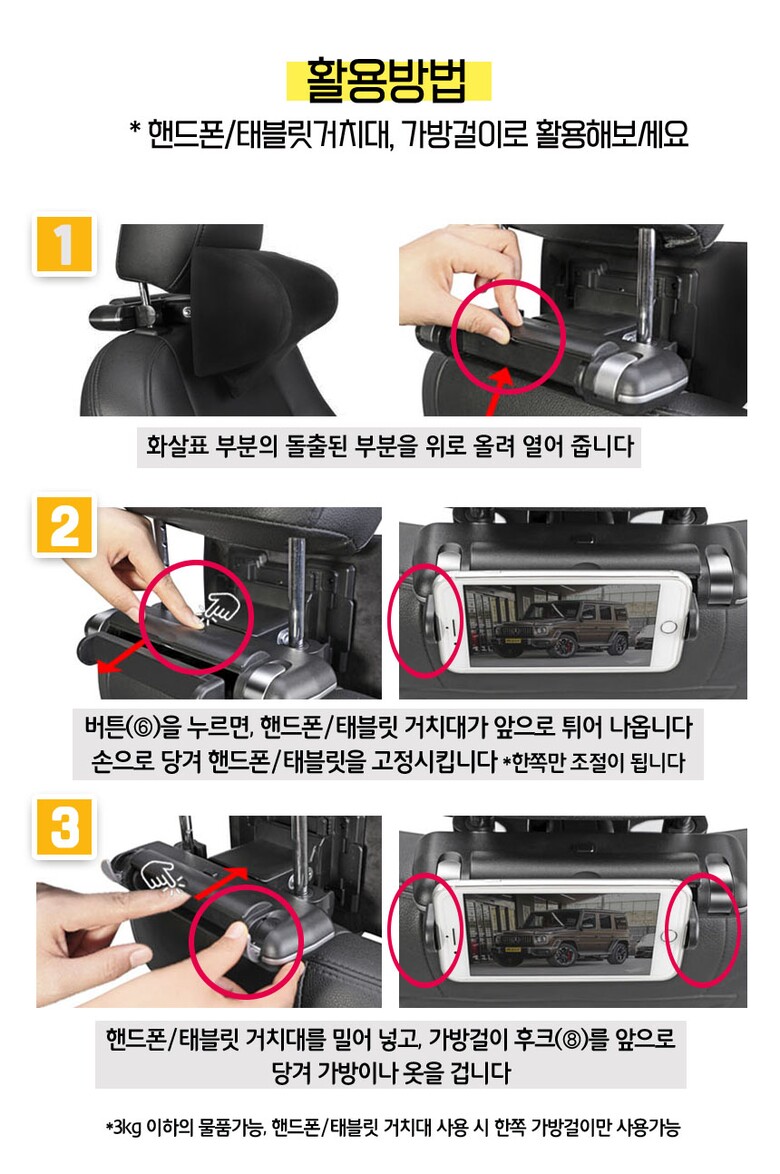 활용방법

* 핸드폰/태블릿거치대, 가방걸이로 활용해보세요

1

화살표 부분의 돌출된 부분을 위로 올려 열어 줍니다

2

버튼(⑥)을 누르면, 핸드폰/태블릿 거치대가 앞으로 튀어 나옵니다
손으로 당겨 핸드폰/태블릿을 고정시킵니다 *한쪽만 조절이 됩니다

3

핸드폰/태블릿 거치대를 밀어 넣고, 가방걸이 후크(⑧)를 앞으로 당겨 가방이나 옷을 겁니다

*3kg 이하의 물품가능, 핸드폰/태블릿 거치대 사용 시 한쪽 가방걸이만 사용가능