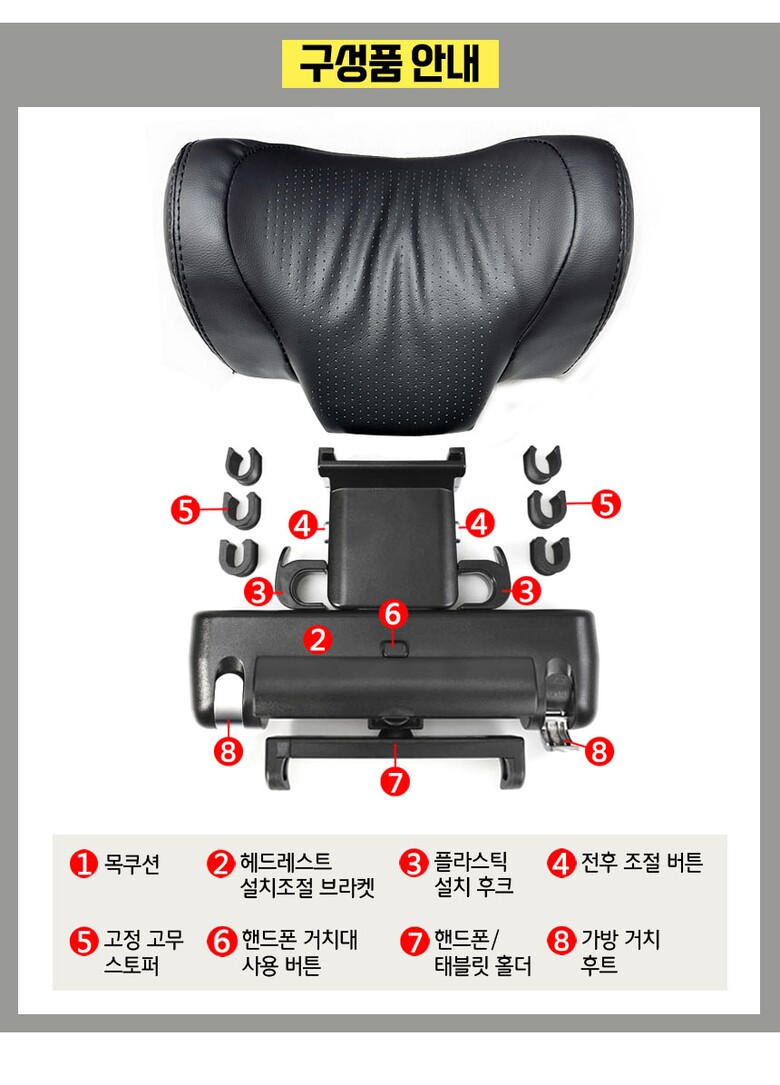 구성품 안내

5 4 4 5
3 3
6
2
8 8
7

1 목쿠션
2 헤드레스트 설치조절 브라켓
3 플라스틱 설치 후크
4 전후 조절 버튼
5 고정 고무 스토퍼
6 핸드폰 거치대 사용 버튼
7 핸드폰/ 태블릿 홀더
8 가방 거치 후트