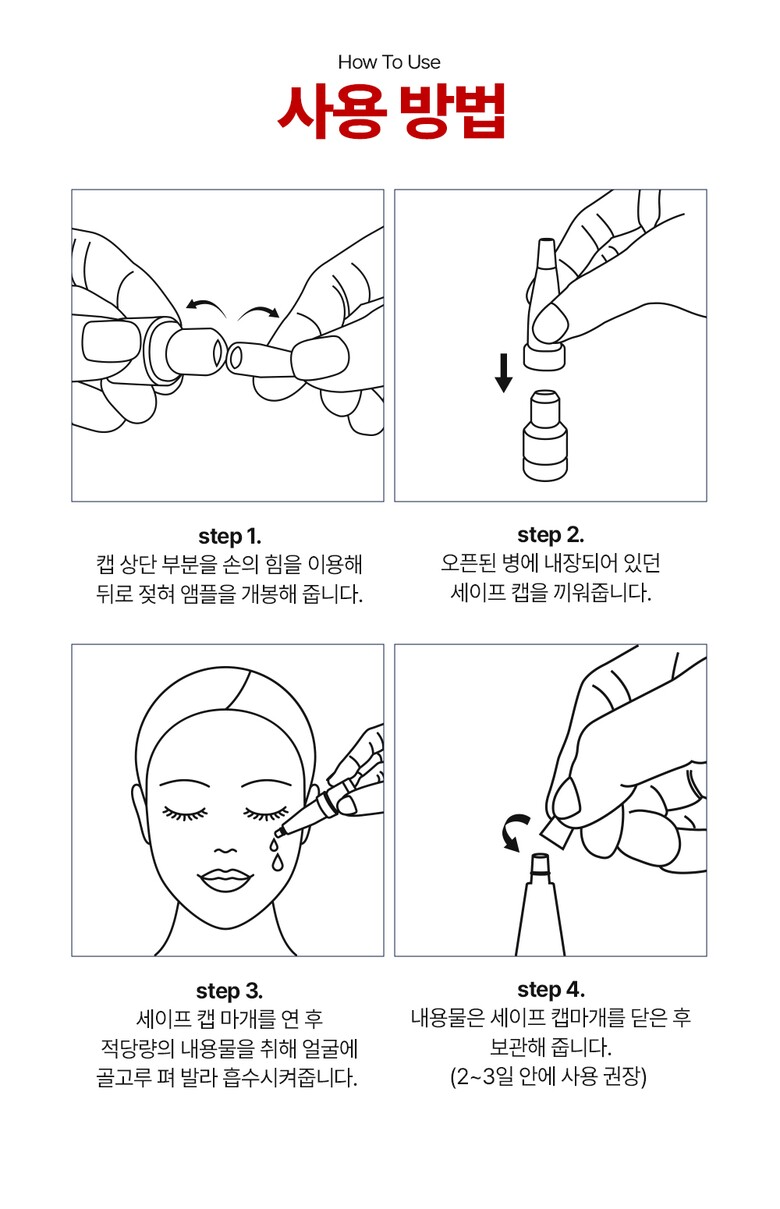 How To Use

사용 방법

step 1.
캡 상단 부분을 손의 힘을 이용해
뒤로 젖혀 앰플을 개봉해 줍니다.

step 2.
오픈된 병에 내장되어 있던
세이프 캡을 끼워줍니다.

step 3.
세이프 캡 마개를 연 후
적당량의 내용물을 취해 얼굴에
골고루 펴 발라 흡수시켜줍니다.

step 4.
내용물은 세이프 캡마개를 닫은 후
보관해 줍니다.
(2~3일 안에 사용 권장)