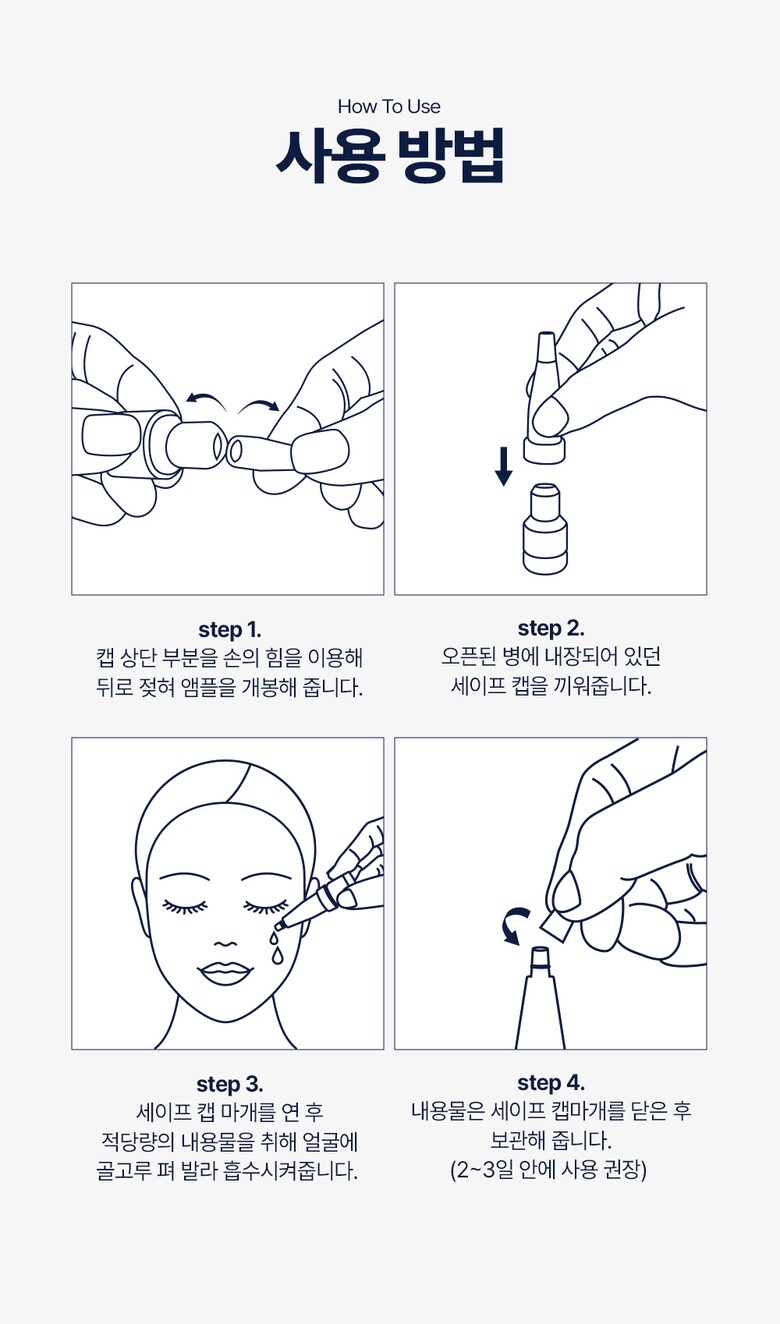 How To Use

사용 방법

step 1.
캡 상단 부분을 손의 힘을 이용해 뒤로 젖혀 앰플을 개봉해 줍니다.

step 2.
오픈된 병에 내장되어 있던 세이프 캡을 끼워줍니다.

step 3.
세이프 캡 마개를 연 후 적당량의 내용물을 취해 얼굴에 골고루 펴 발라 흡수시켜줍니다.

step 4.
내용물은 세이프 캡마개를 닫은 후 보관해 줍니다.
(2~3일 안에 사용 권장)