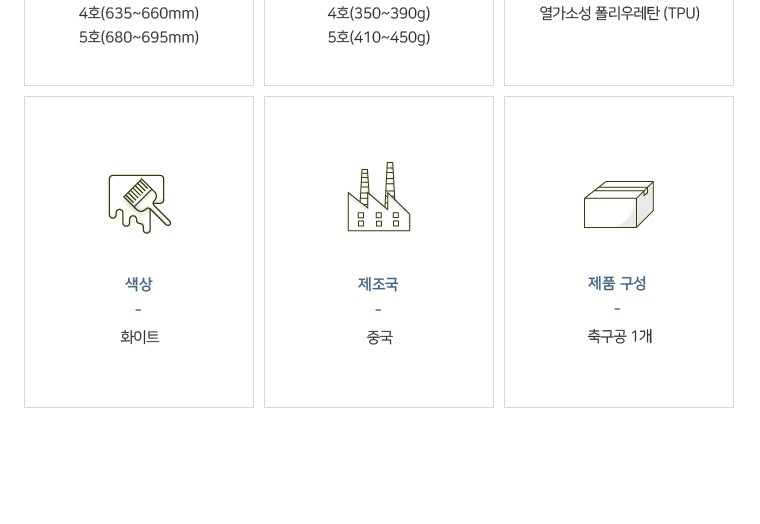 4호(635~660mm)
5호(680~695mm)

4호(350~390g)
5호(410~450g)

열가소성 폴리우레탄 (TPU)

색상
-
화이트

제조국
-
중국

제품 구성
-
축구공 1개