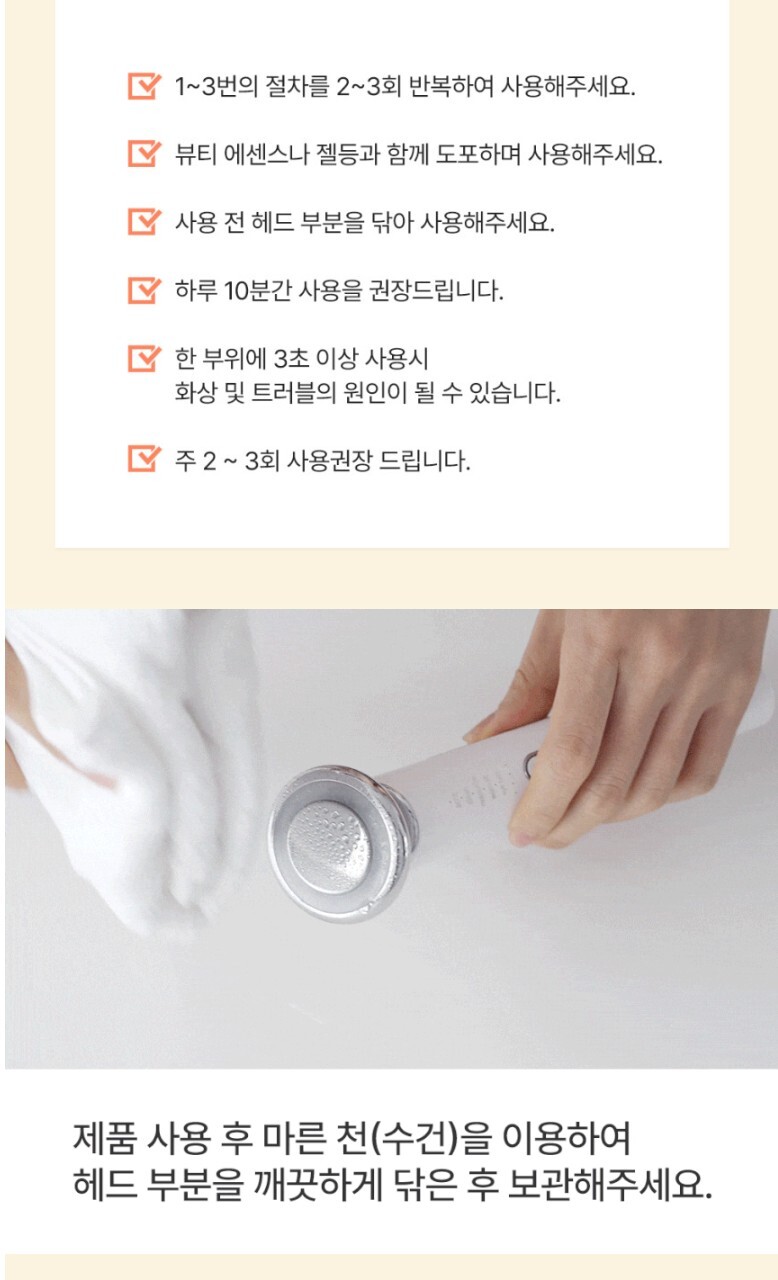 1~3번의 절차를 2~3회 반복하여 사용해주세요.

뷰티 에센스나 젤등과 함께 도포하며 사용해주세요.

사용 전 헤드 부분을 닦아 사용해주세요.

하루 10분간 사용을 권장드립니다.

한 부위에 3초 이상 사용시 화상 및 트러블의 원인이 될 수 있습니다.

주 2 ~ 3회 사용권장 드립니다.

제품 사용 후 마른 천(수건)을 이용하여 헤드 부분을 깨끗하게 닦은 후 보관해주세요.