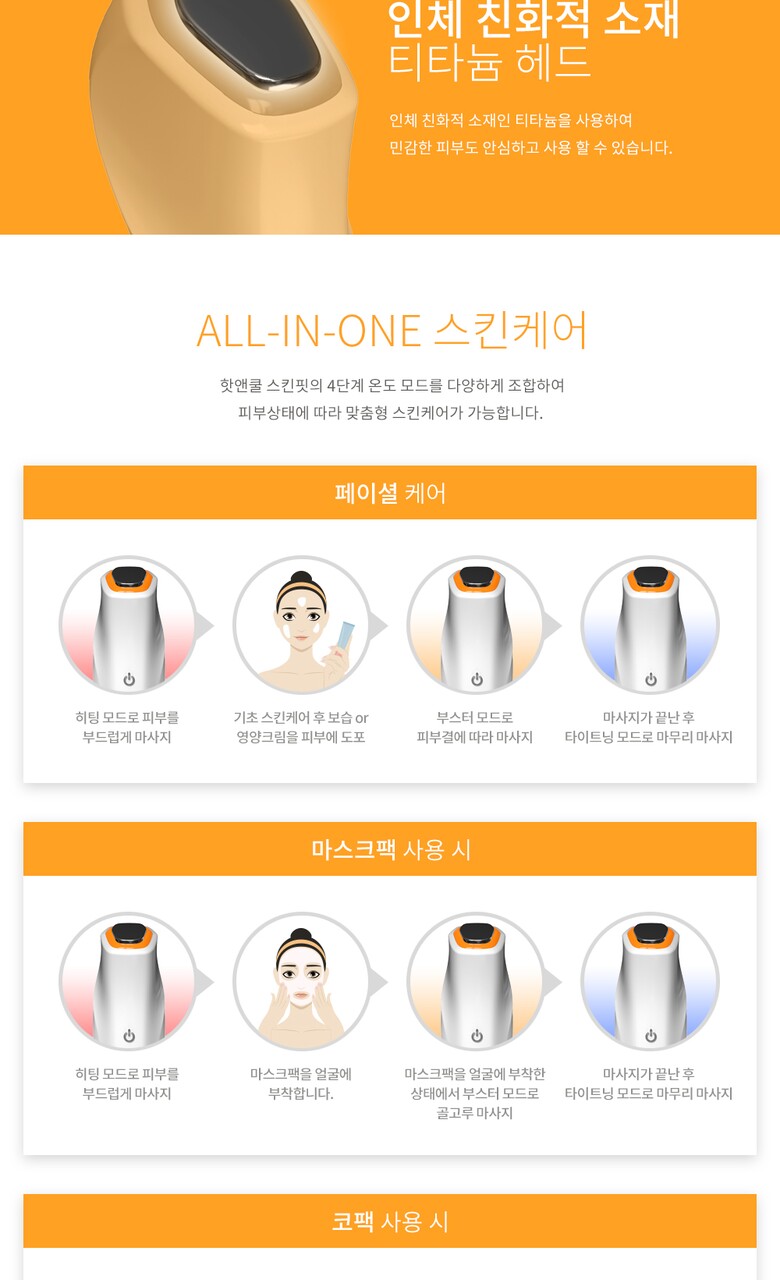 인체 친화적 소재
티타늄 헤드

인체 친화적 소재인 티타늄을 사용하여
민감한 피부도 안심하고 사용 할 수 있습니다.

ALL-IN-ONE 스킨케어

핫앤쿨 스킨핏의 4단계 온도 모드를 다양하게 조합하여
피부상태에 따라 맞춤형 스킨케어가 가능합니다.

페이셜 케어

히팅 모드로 피부를 부드럽게 마사지

기초 스킨케어 후 보습 or 영양크림을 피부에 도포

부스터 모드로 피부결에 따라 마사지

마사지가 끝난 후 타이트닝 모드로 마무리 마사지

마스크팩 사용 시

히팅 모드로 피부를 부드럽게 마사지

마스크팩을 얼굴에 부착합니다.

마스크팩을 얼굴에 부착한 상태에서 부스터 모드로 골고루 마사지

마사지가 끝난 후 타이트닝 모드로 마무리 마사지

코팩 사용 시