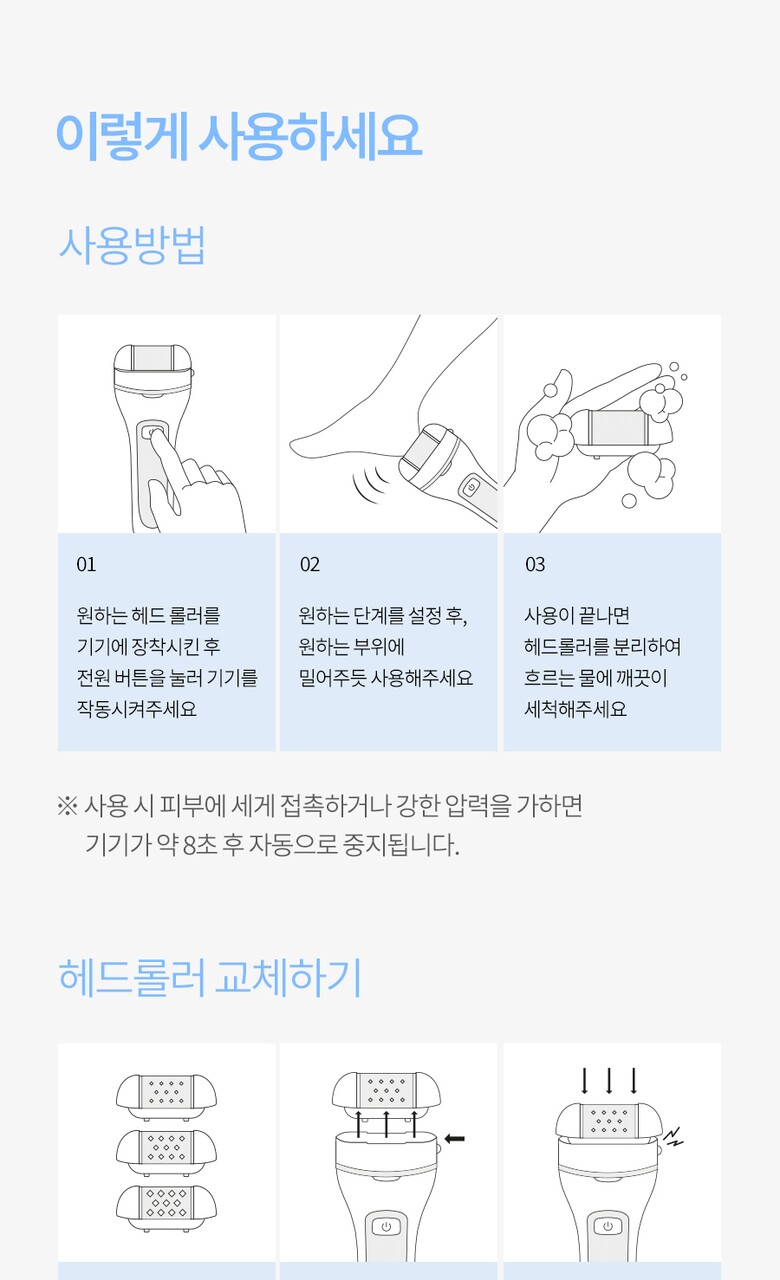 이렇게 사용하세요

사용방법

01

원하는 헤드 롤러를 기기에 장착시킨 후 전원 버튼을 눌러 기기를 작동시켜주세요

02

원하는 단계를 설정 후, 원하는 부위에 밀어주듯 사용해주세요

03

사용이 끝나면 헤드롤러를 분리하여 흐르는 물에 깨끗이 세척해주세요

※ 사용 시 피부에 세게 접촉하거나 강한 압력을 가하면 기기가 약 8초 후 자동으로 중지됩니다.

헤드롤러 교체하기