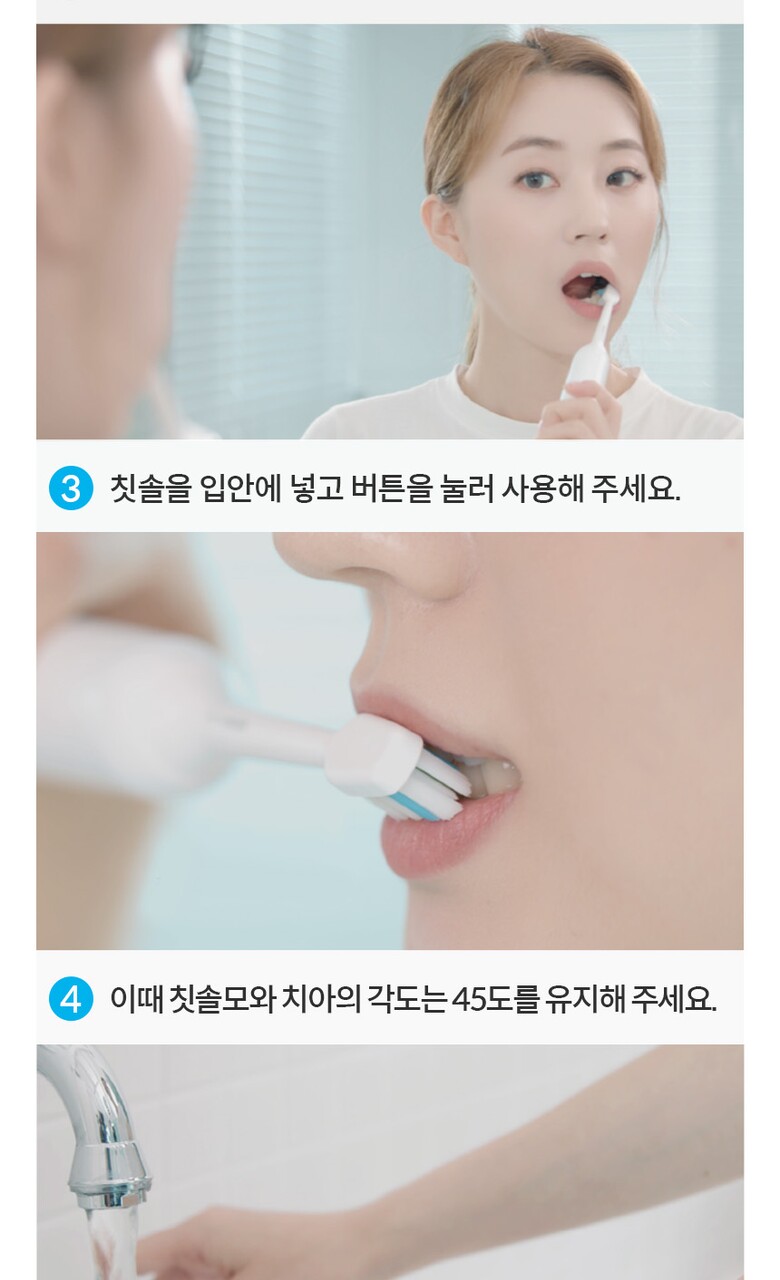 3 칫솔을 입안에 넣고 버튼을 눌러 사용해 주세요.

4 이때 칫솔모와 치아의 각도는 45도를 유지해 주세요.