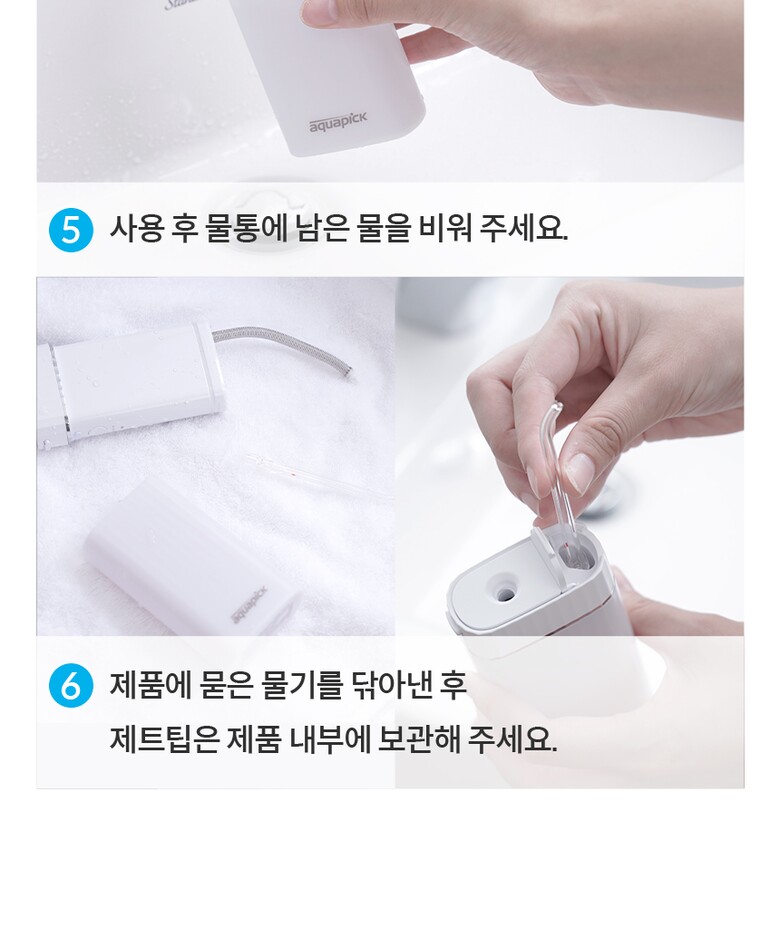 aquapick

5 사용 후 물통에 남은 물을 비워 주세요.

aquapick

6 제품에 묻은 물기를 닦아낸 후 제트팁은 제품 내부에 보관해 주세요.