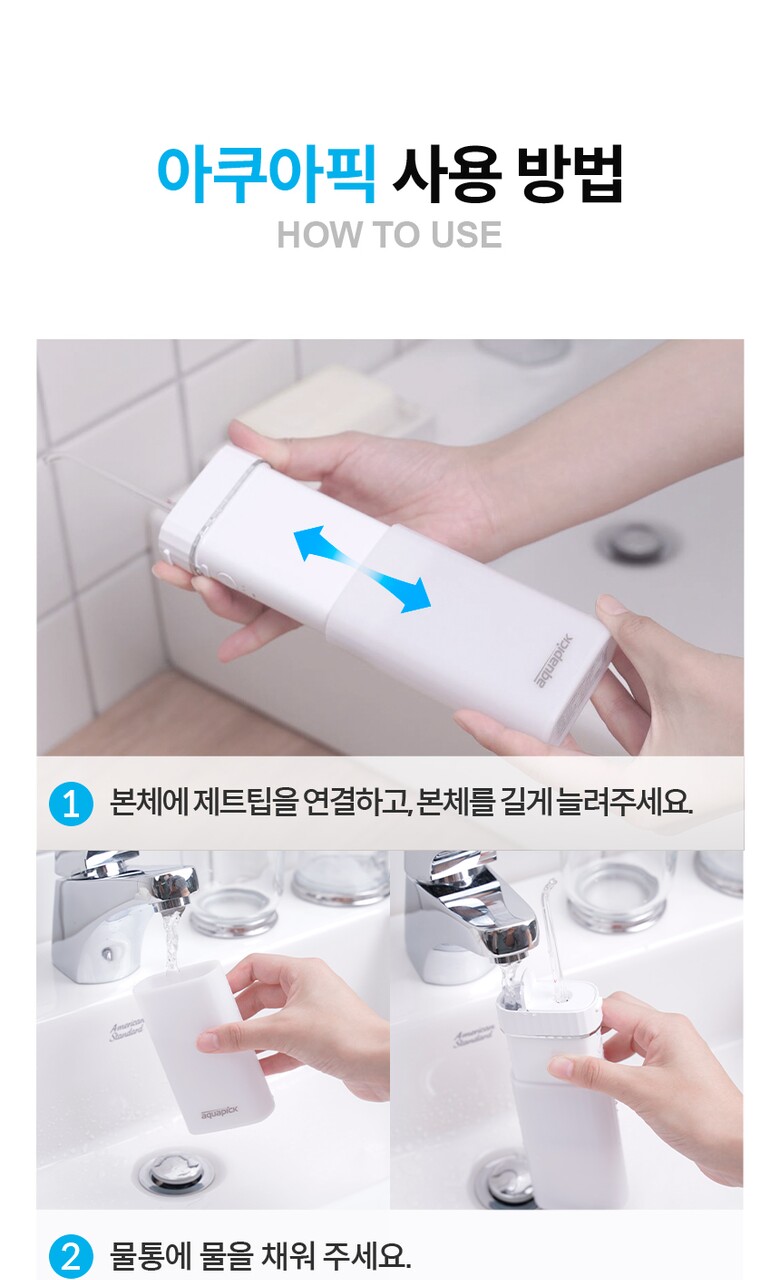 아쿠아픽 사용 방법
HOW TO USE

aquapick

1 본체에 제트팁을 연결하고, 본체를 길게 늘려주세요.

American Standard

aquapick

American Standard

2 물통에 물을 채워 주세요.