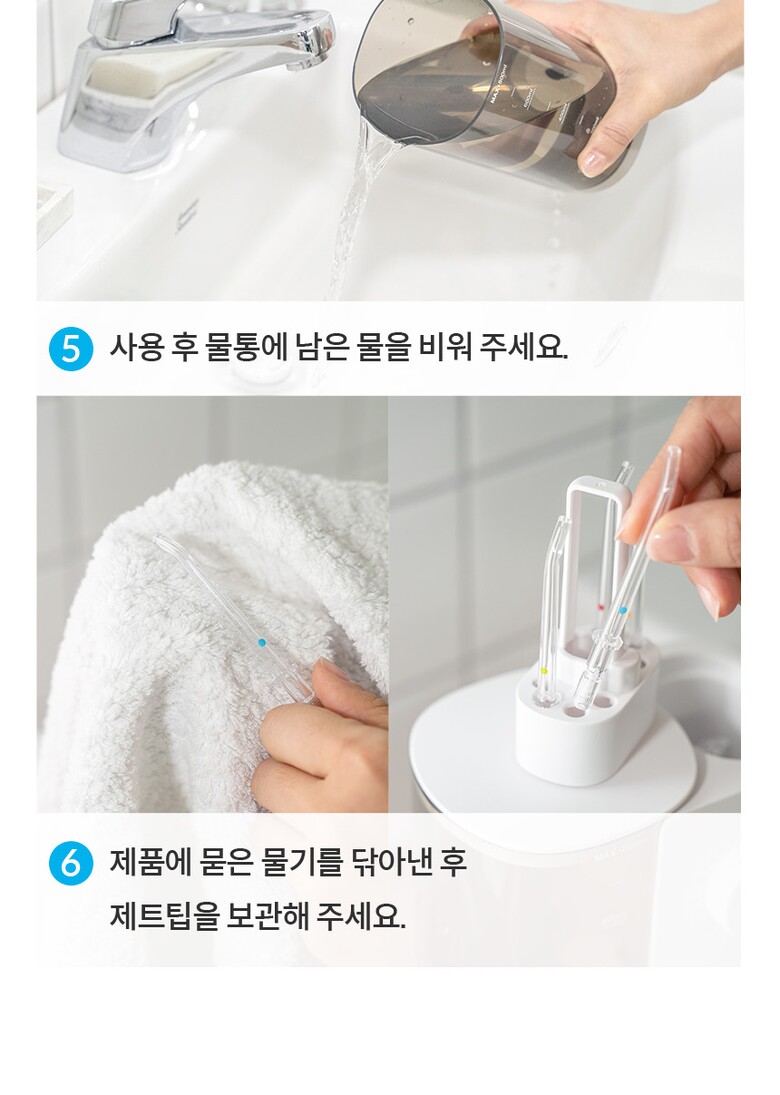 5 사용 후 물통에 남은 물을 비워 주세요.

6 제품에 묻은 물기를 닦아낸 후
제트팁을 보관해 주세요.