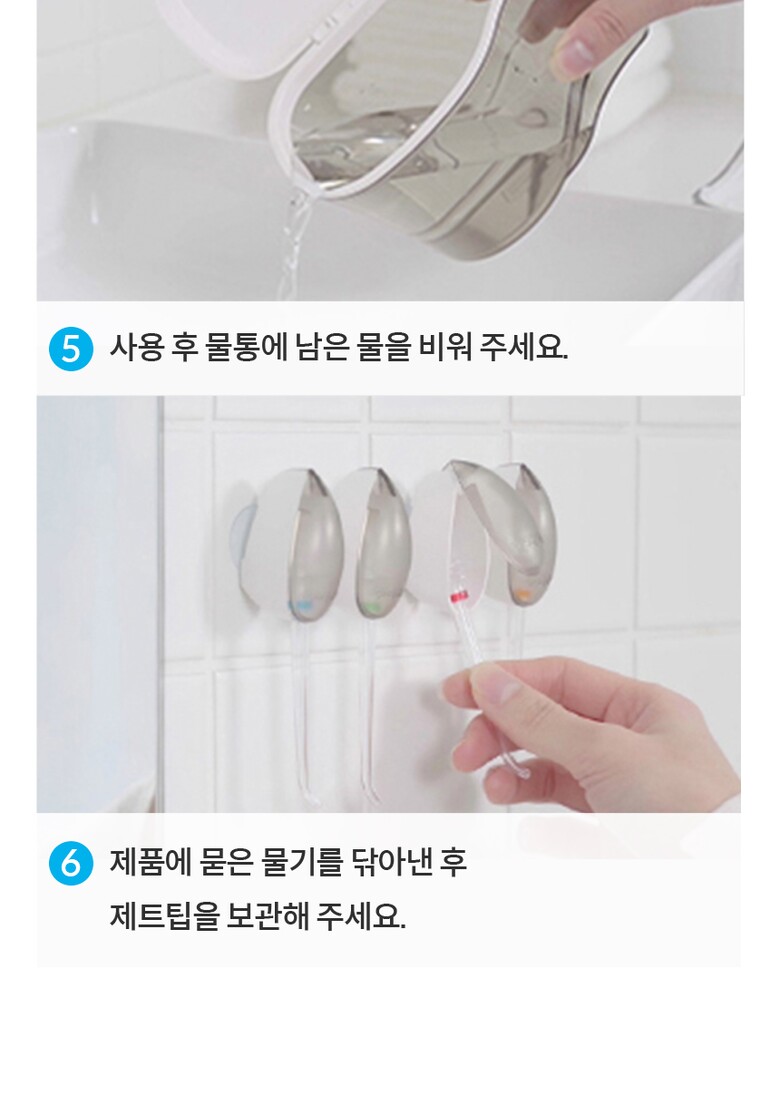 5 사용 후 물통에 남은 물을 비워 주세요.

6 제품에 묻은 물기를 닦아낸 후 제트팁을 보관해 주세요.