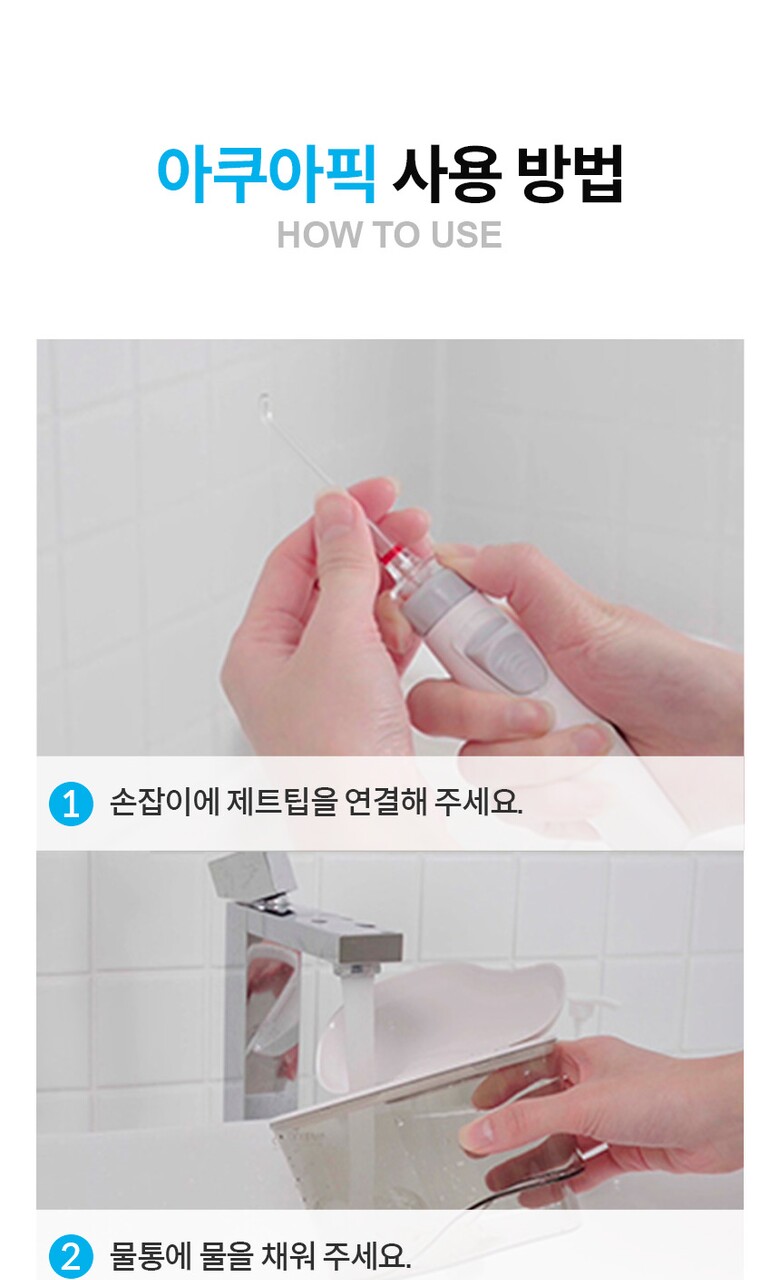 아쿠아픽 사용 방법
HOW TO USE

1 손잡이에 제트팁을 연결해 주세요.

2 물통에 물을 채워 주세요.