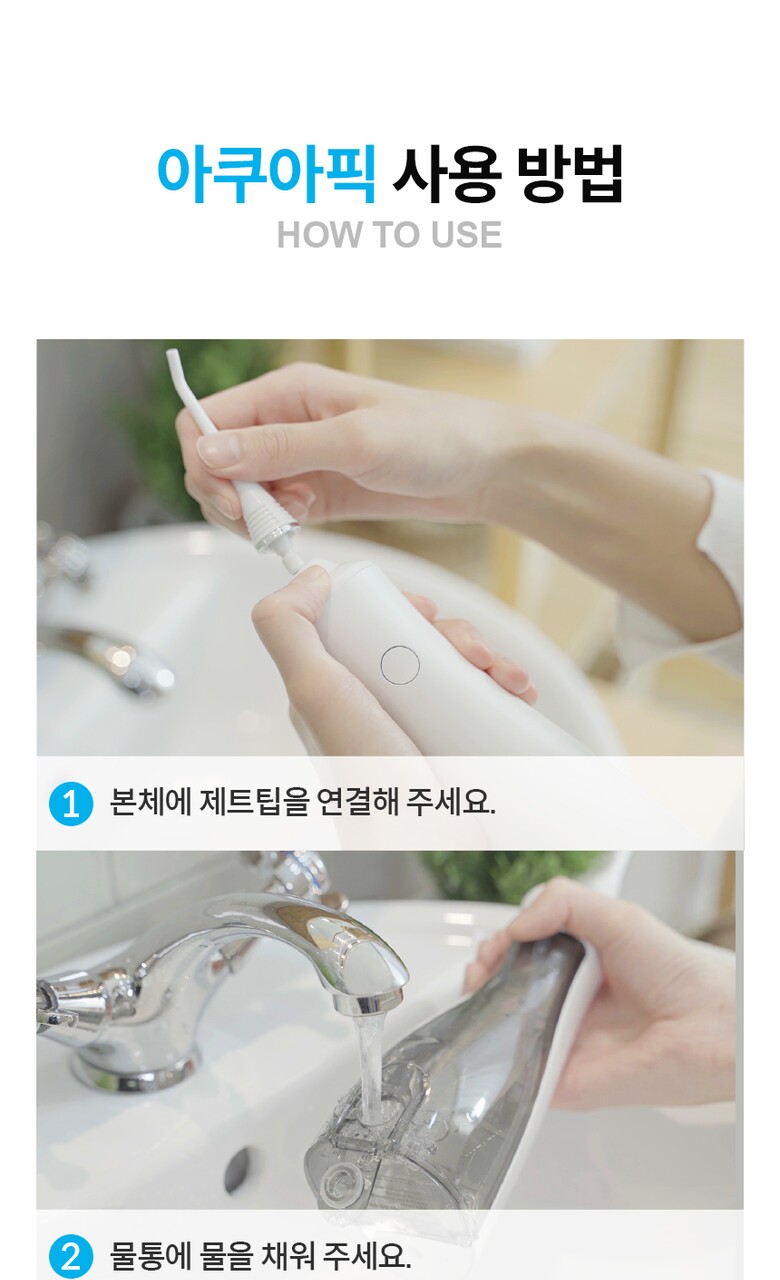 아쿠아픽 사용 방법
HOW TO USE

1 본체에 제트팁을 연결해 주세요.

2 물통에 물을 채워 주세요.