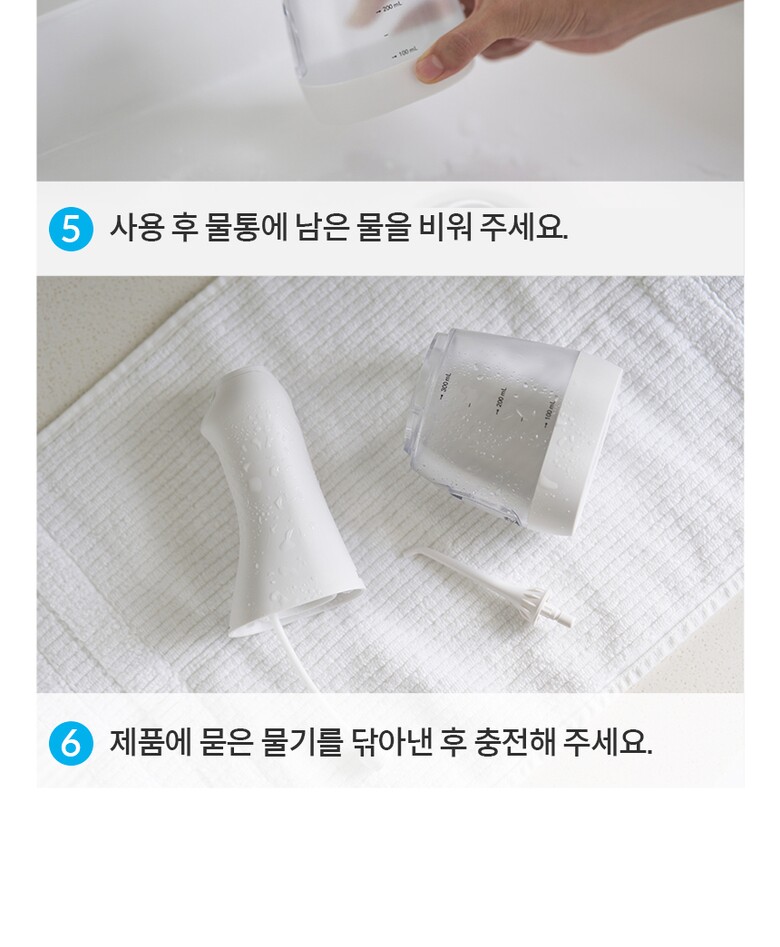 200 mL
100 mL

5 사용 후 물통에 남은 물을 비워 주세요.

300 mL
200 mL
100 mL

6 제품에 묻은 물기를 닦아낸 후 충전해 주세요.