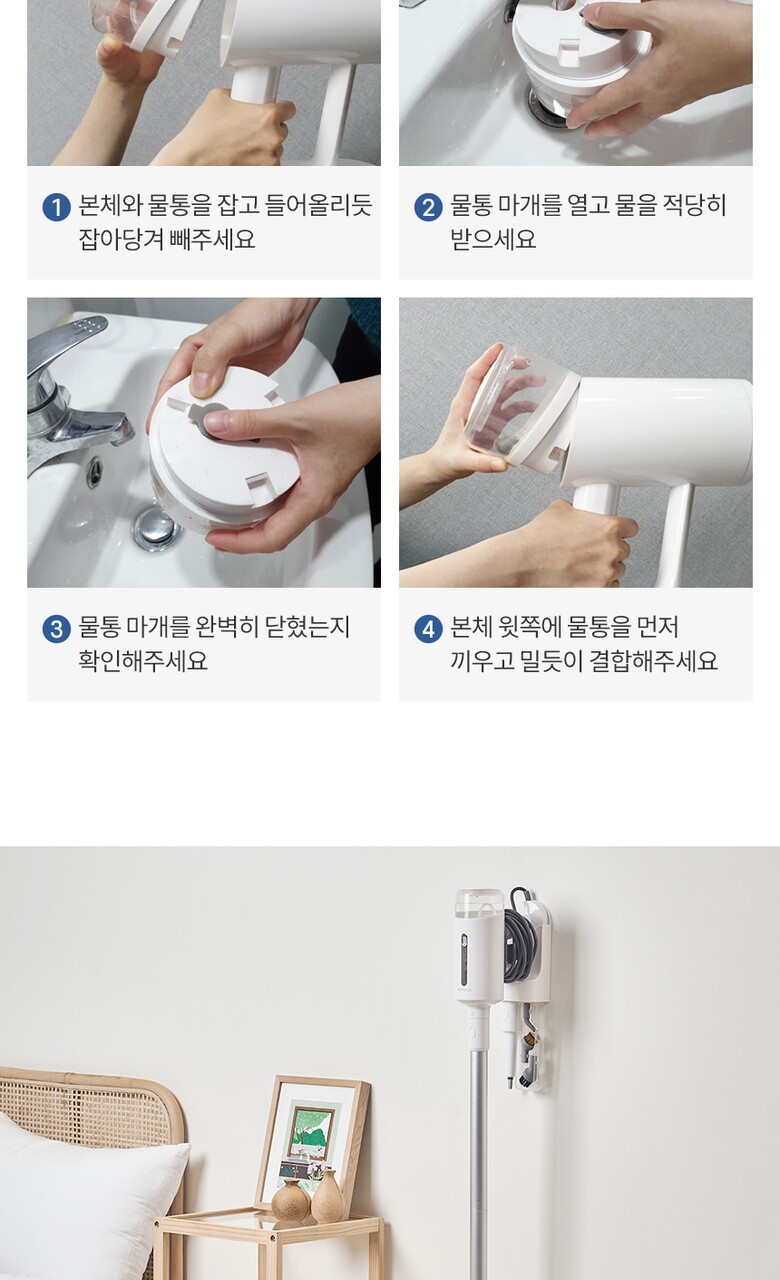 1 본체와 물통을 잡고 들어올리듯 잡아당겨 빼주세요

2 물통 마개를 열고 물을 적당히 받으세요

3 물통 마개를 완벽히 닫혔는지 확인해주세요

4 본체 윗쪽에 물통을 먼저 끼우고 밀듯이 결합해주세요