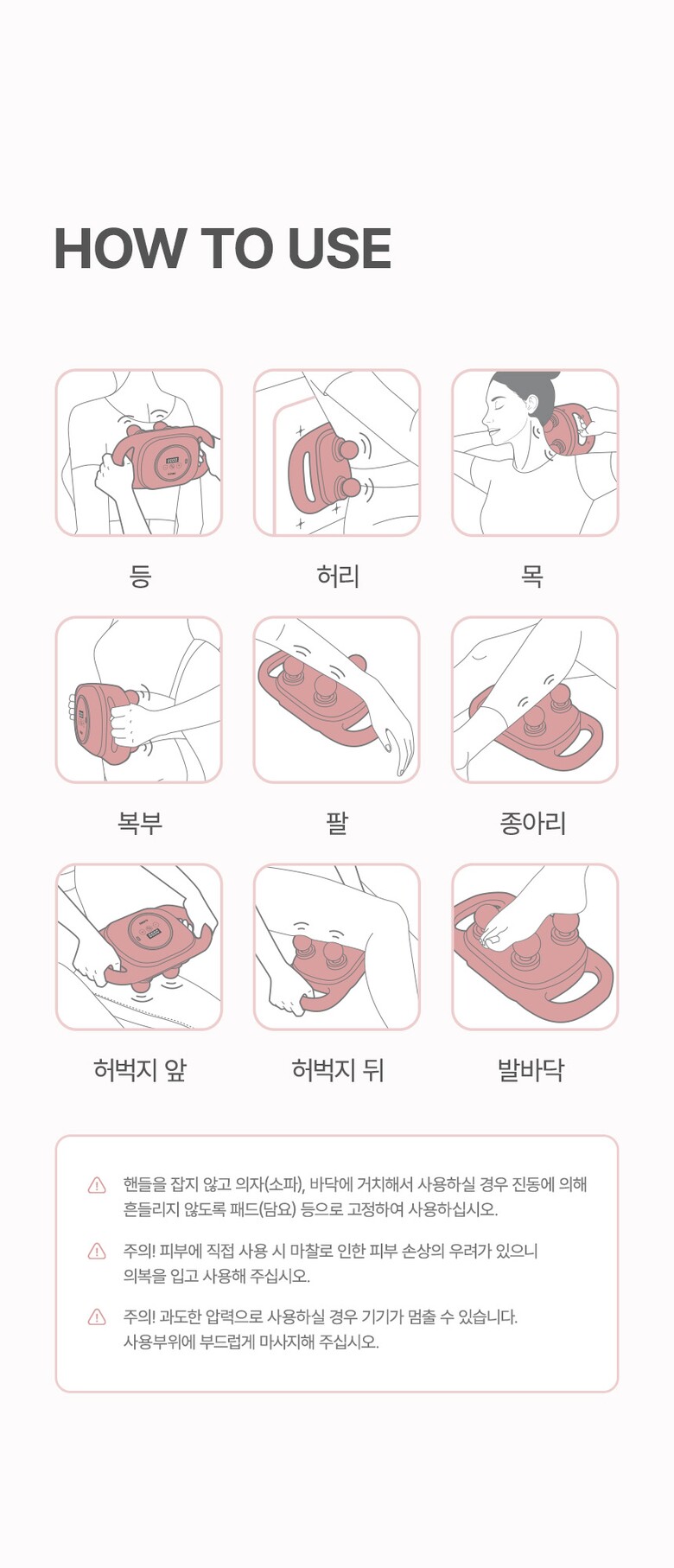 HOW TO USE

등

허리

목

복부

팔

종아리

허벅지 앞

허벅지 뒤

발바닥

핸들을 잡지 않고 의자(소파), 바닥에 거치해서 사용하실 경우 진동에 의해 흔들리지 않도록 패드(담요) 등으로 고정하여 사용하십시오.

주의! 피부에 직접 사용 시 마찰로 인한 피부 손상의 우려가 있으니 의복을 입고 사용해 주십시오.

주의! 과도한 압력으로 사용하실 경우 기기가 멈출 수 있습니다. 사용부위에 부드럽게 마사지해 주십시오.