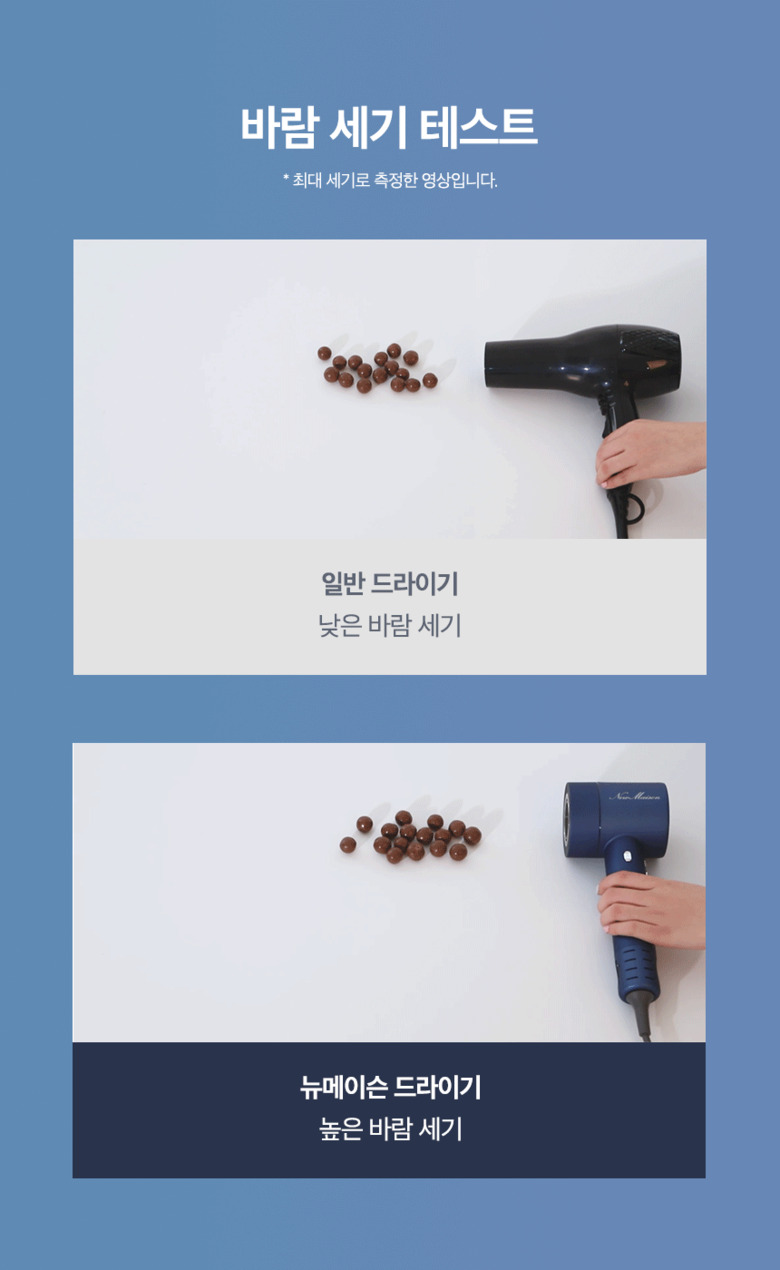 바람 세기 테스트

* 최대 세기로 측정한 영상입니다.

일반 드라이기
낮은 바람 세기

New Maison

뉴메이슨 드라이기
높은 바람 세기