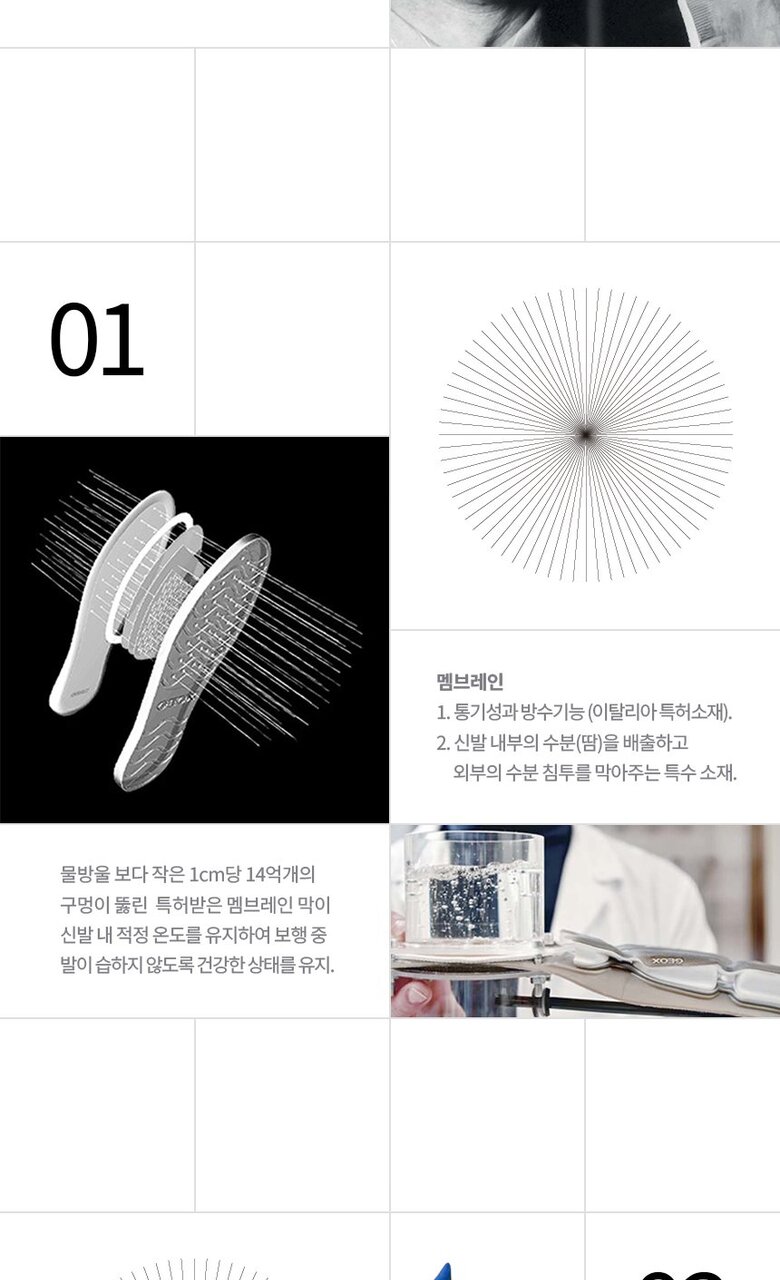 01

멤브레인
1. 통기성과 방수기능 (이탈리아 특허소재).
2. 신발 내부의 수분(땀)을 배출하고 외부의 수분 침투를 막아주는 특수 소재.

물방울 보다 작은 1cm당 14억개의 구멍이 뚫린 특허받은 멤브레인 막이 신발 내 적정 온도를 유지하여 보행 중 발이 습하지 않도록 건강한 상태를 유지.

GEOX