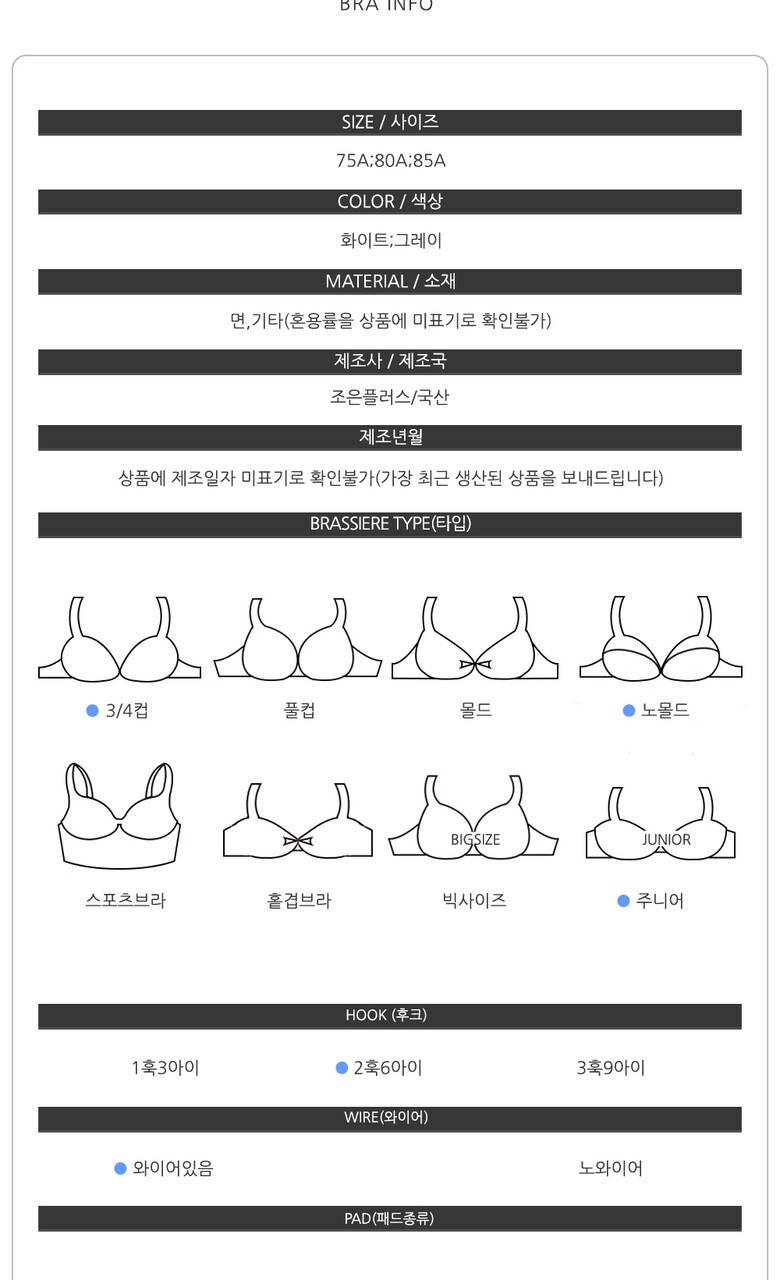 BRA INFO

SIZE / 사이즈

75A;80A;85A

COLOR / 색상

화이트;그레이

MATERIAL / 소재

면,기타(혼용률을 상품에 미표기로 확인불가)

제조사 / 제조국

조은플러스/국산

제조년월

상품에 제조일자 미표기로 확인불가(가장 최근 생산된 상품을 보내드립니다)

BRASSIERE TYPE(타입)

3/4컵

풀컵

몰드

노몰드

스포츠브라

홑겹브라

BIGSIZE
빅사이즈

JUNIOR
주니어

HOOK (후크)

1훅3아이

2훅6아이

3훅9아이

WIRE(와이어)

와이어있음

노와이어

PAD(패드종류)