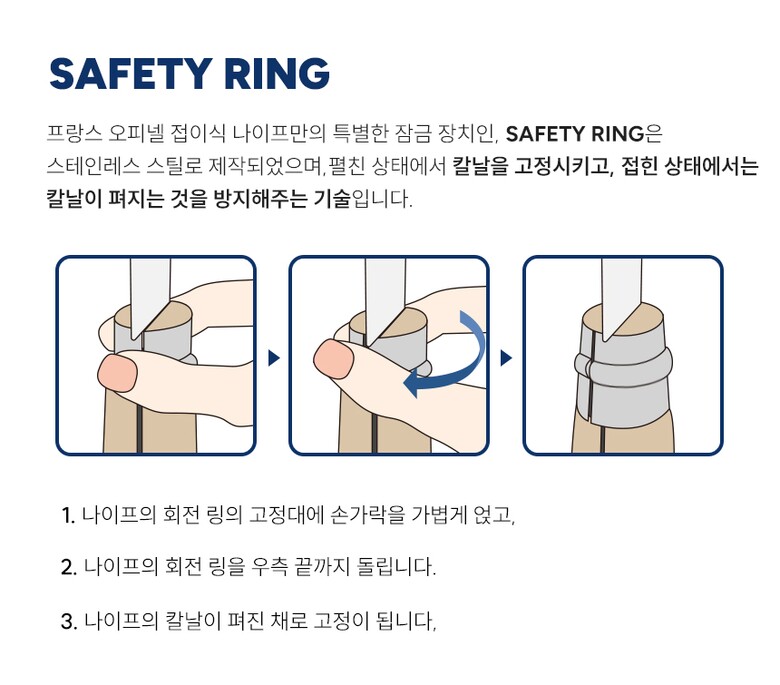 SAFETY RING

프랑스 오피넬 접이식 나이프만의 특별한 잠금 장치인, SAFETY RING은 스테인레스 스틸로 제작되었으며, 펼친 상태에서 칼날을 고정시키고, 접힌 상태에서는 칼날이 펴지는 것을 방지해주는 기술입니다.

1. 나이프의 회전 링의 고정대에 손가락을 가볍게 얹고,

2. 나이프의 회전 링을 우측 끝까지 돌립니다.

3. 나이프의 칼날이 펴진 채로 고정이 됩니다,