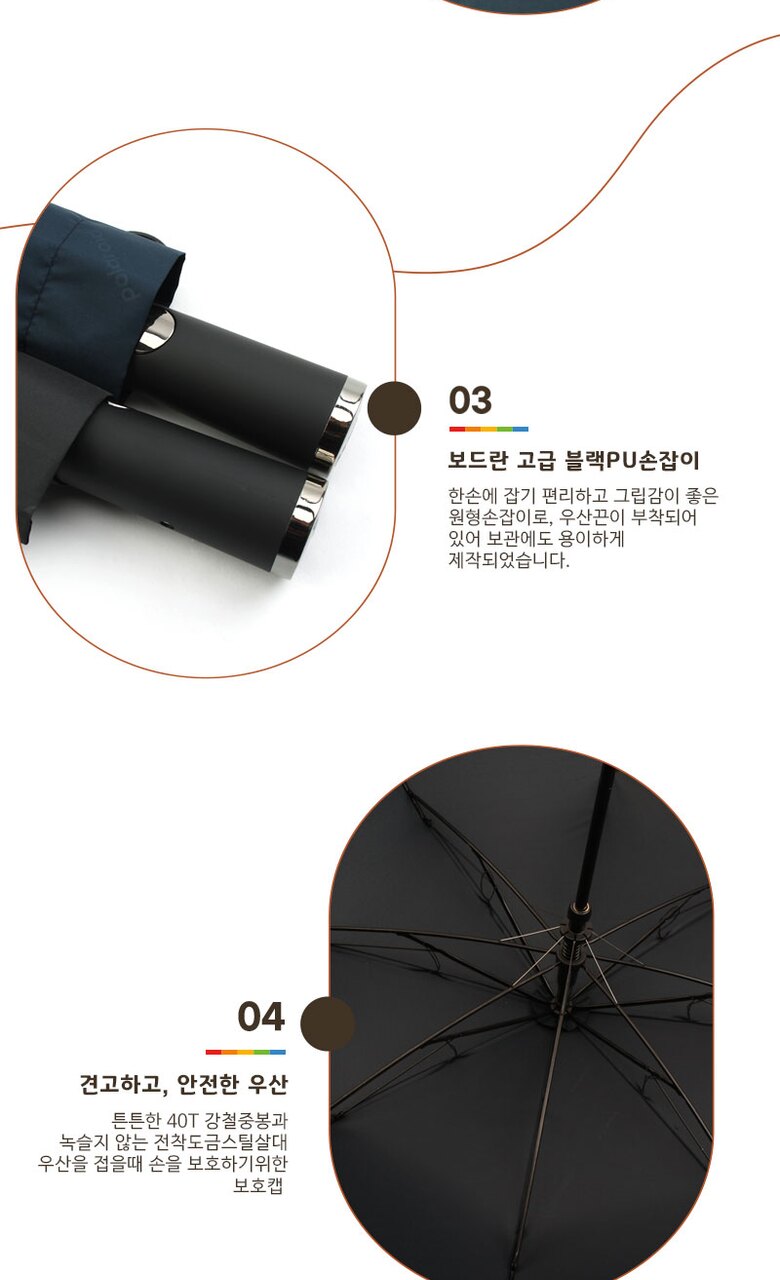 03

보드란 고급 블랙PU손잡이

한손에 잡기 편리하고 그립감이 좋은 원형손잡이로, 우산끈이 부착되어 있어 보관에도 용이하게 제작되었습니다.

04

견고하고, 안전한 우산

튼튼한 40T 강철중봉과 녹슬지 않는 전착도금스틸살대 우산을 접을때 손을 보호하기위한 보호캡