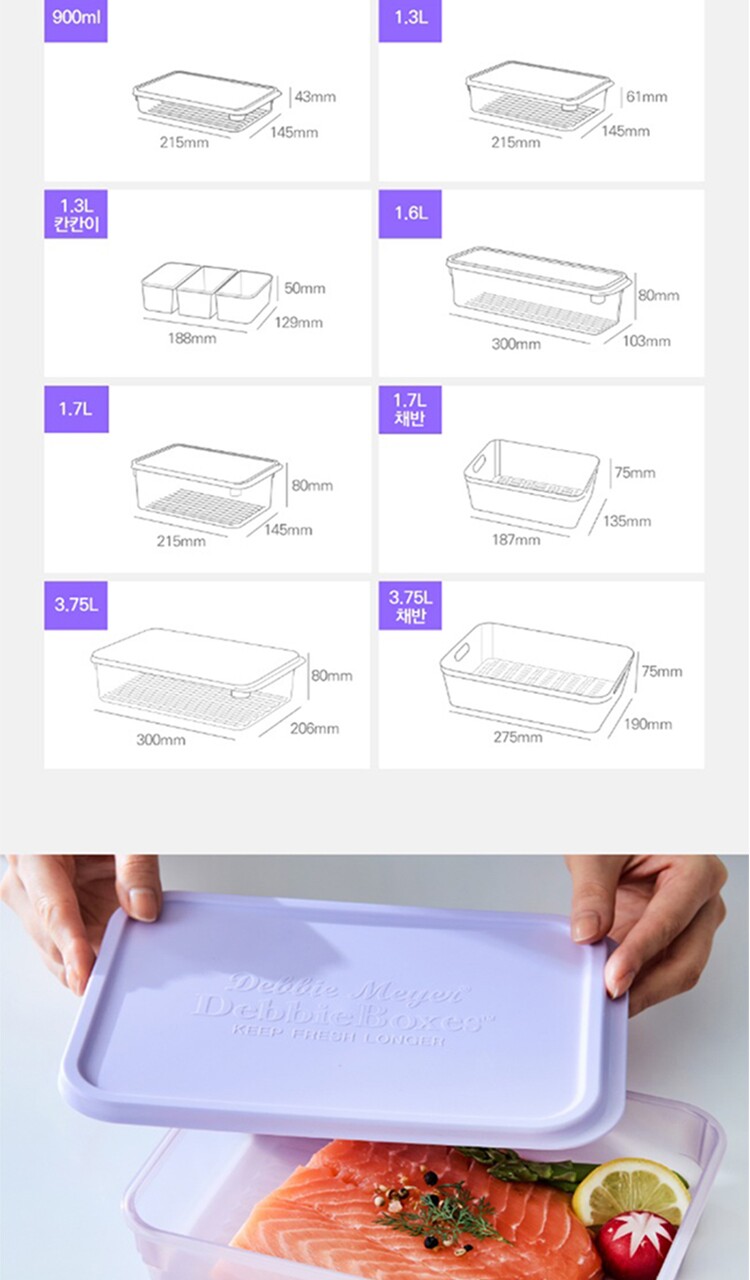 900ml
43mm
215mm
145mm

1.3L
61mm
215mm
145mm

1.3L
칸칸이
50mm
188mm
129mm

1.6L
80mm
300mm
103mm

1.7L
80mm
215mm
145mm

1.7L
채반
75mm
187mm
135mm

3.75L
80mm
300mm
206mm

3.75L
채반
75mm
275mm
190mm

Debbie Meyer
DebbieBoxes™
KEEP FRESH LONGER