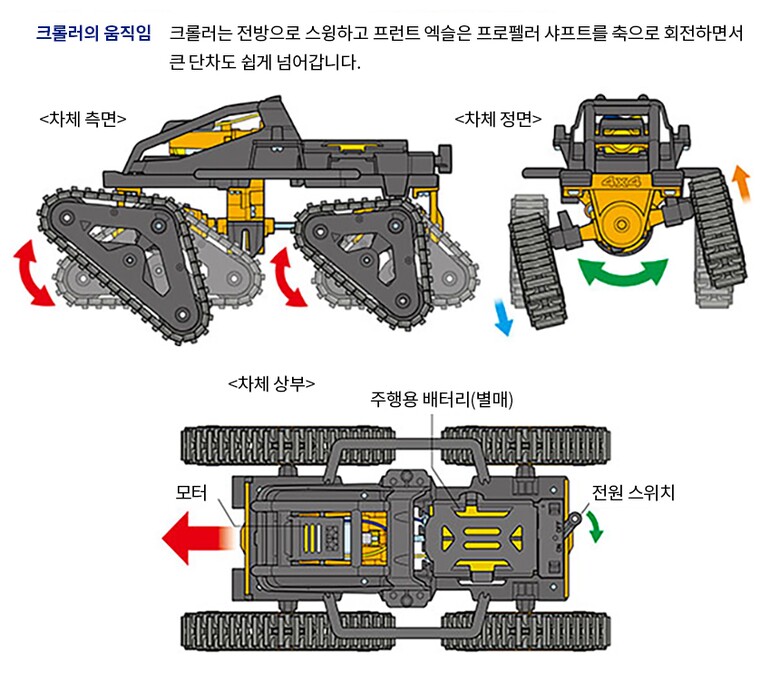 크롤러의 움직임 크롤러는 전방으로 스윙하고 프런트 엑슬은 프로펠러 샤프트를 축으로 회전하면서 큰 단차도 쉽게 넘어갑니다.

<차체 측면>

<차체 정면>

4x4

<차체 상부>

주행용 배터리(별매)

모터

전원 스위치