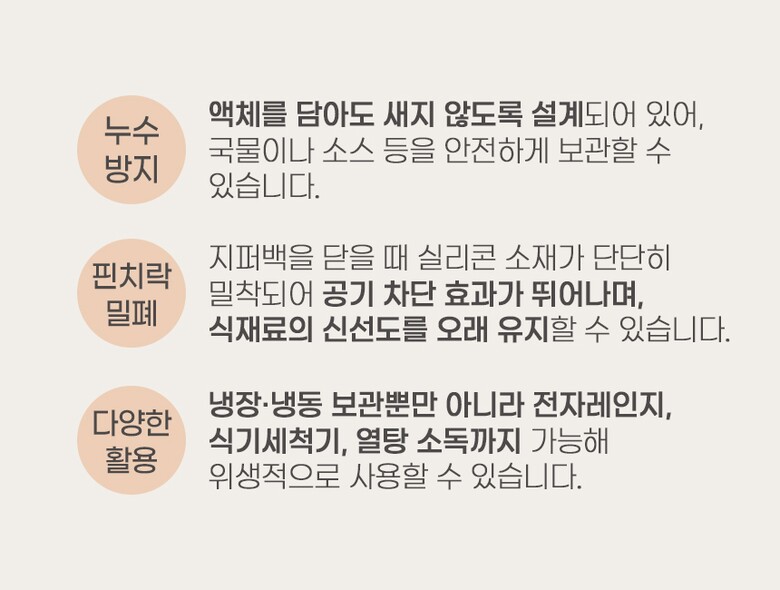 누수
방지

액체를 담아도 새지 않도록 설계되어 있어, 국물이나 소스 등을 안전하게 보관할 수 있습니다.

핀치락
밀폐

지퍼백을 닫을 때 실리콘 소재가 단단히 밀착되어 공기 차단 효과가 뛰어나며, 식재료의 신선도를 오래 유지할 수 있습니다.

다양한
활용

냉장·냉동 보관뿐만 아니라 전자레인지, 식기세척기, 열탕 소독까지 가능해 위생적으로 사용할 수 있습니다.