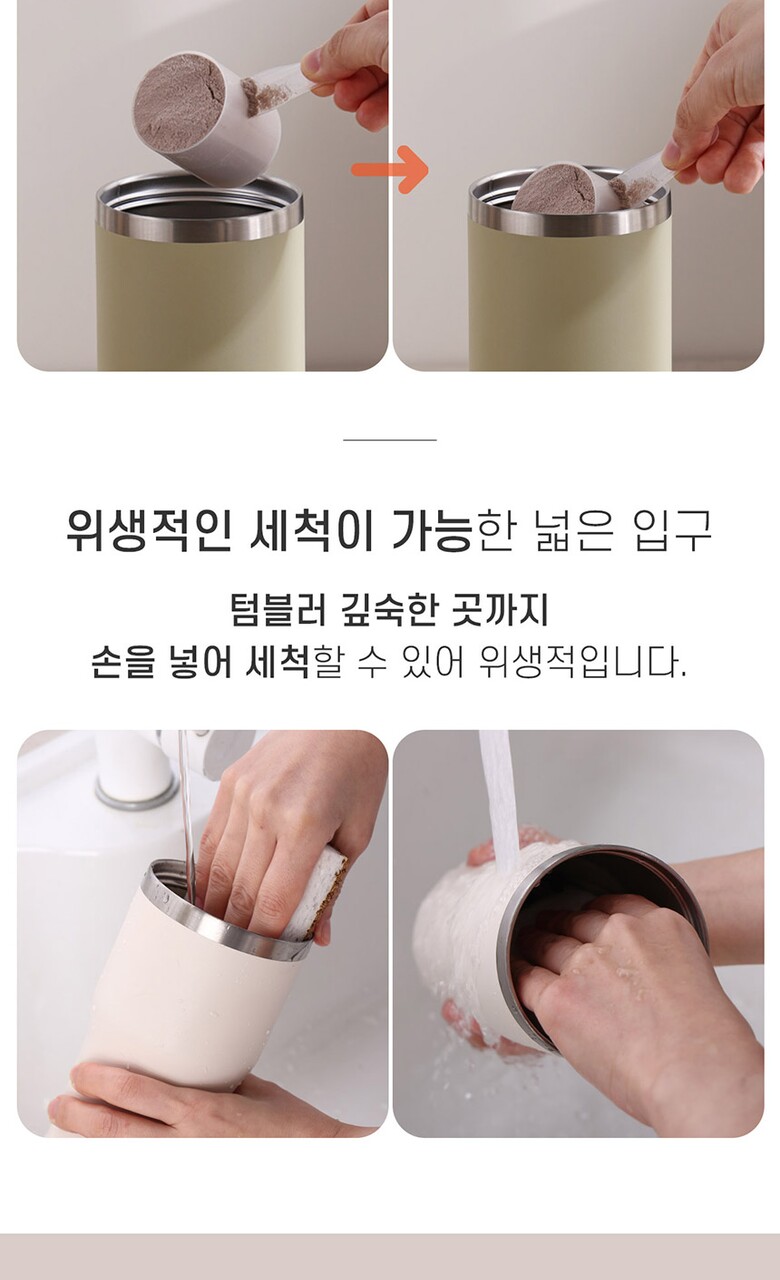 위생적인 세척이 가능한 넓은 입구

텀블러 깊숙한 곳까지
손을 넣어 세척할 수 있어 위생적입니다.