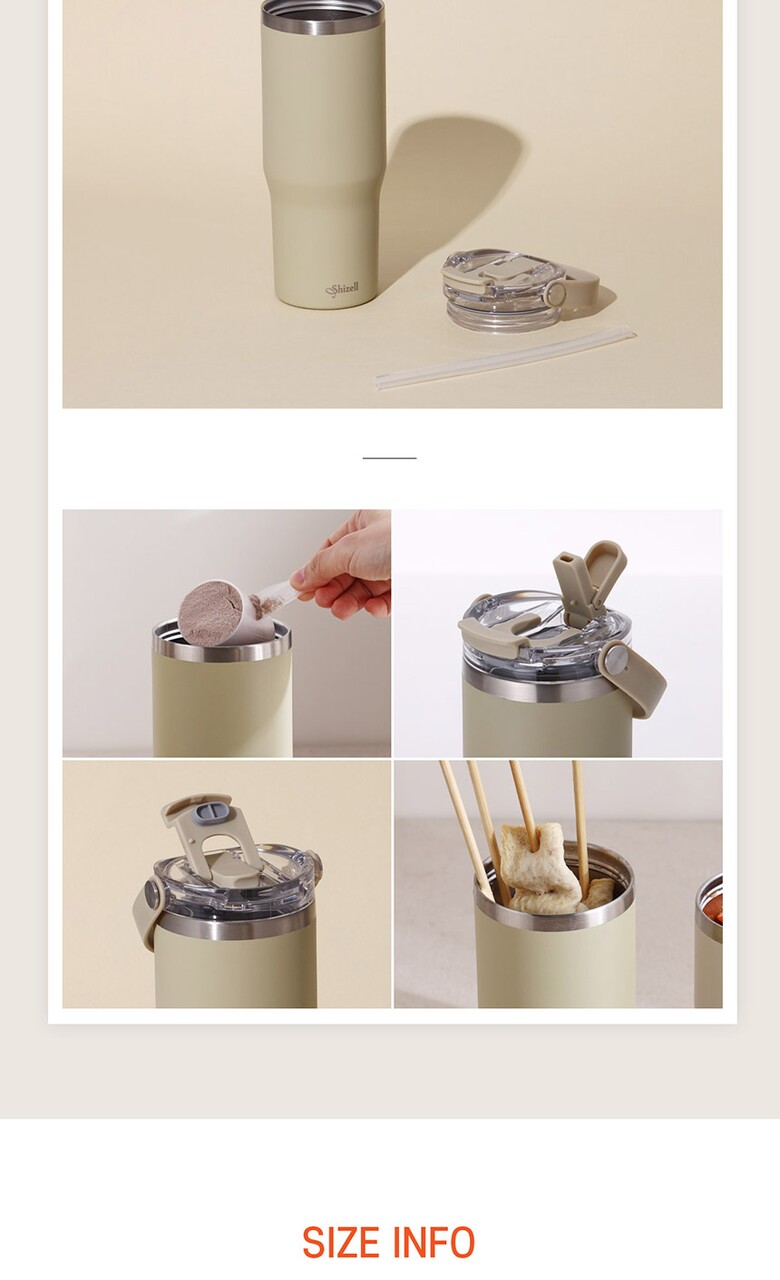 Shizell

SIZE INFO