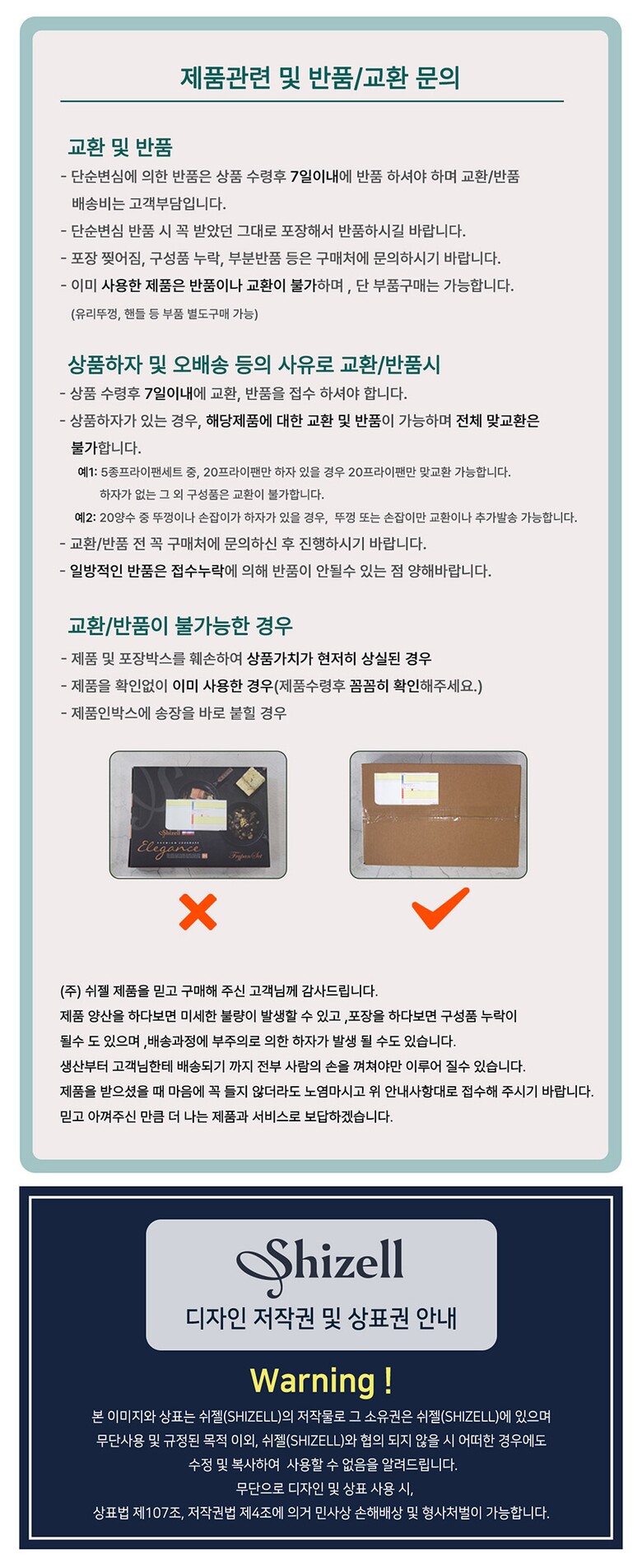 제품관련 및 반품/교환 문의

교환 및 반품

- 단순변심에 의한 반품은 상품 수령후 7일이내에 반품 하셔야 하며 교환/반품 배송비는 고객부담입니다.
- 단순변심 반품 시 꼭 받았던 그대로 포장해서 반품하시길 바랍니다.
- 포장 찢어짐, 구성품 누락, 부분반품 등은 구매처에 문의하시기 바랍니다.
- 이미 사용한 제품은 반품이나 교환이 불가하며 , 단 부품구매는 가능합니다.
(유리뚜껑, 핸들 등 부품 별도구매 가능)

상품하자 및 오배송 등의 사유로 교환/반품시

- 상품 수령후 7일이내에 교환, 반품을 접수 하셔야 합니다.
- 상품하자가 있는 경우, 해당제품에 대한 교환 및 반품이 가능하며 전체 맞교환은 불가합니다.
예1: 5종프라이팬세트 중, 20프라이팬만 하자 있을 경우 20프라이팬만 맞교환 가능합니다.
하자가 없는 그 외 구성품은 교환이 불가합니다.
예2: 20양수 중 뚜껑이나 손잡이가 하자가 있을 경우, 뚜껑 또는 손잡이만 교환이나 추가발송 가능합니다.
- 교환/반품 전 꼭 구매처에 문의하신 후 진행하시기 바랍니다.
- 일방적인 반품은 접수누락에 의해 반품이 안될수 있는 점 양해바랍니다.

교환/반품이 불가능한 경우

- 제품 및 포장박스를 훼손하여 상품가치가 현저히 상실된 경우
- 제품을 확인없이 이미 사용한 경우(제품수령후 꼼꼼히 확인해주세요.)
- 제품인박스에 송장을 바로 붙힐 경우

Shizell
Elegance
Frypan Set

(주) 쉬젤 제품을 믿고 구매해 주신 고객님께 감사드립니다.
제품 양산을 하다보면 미세한 불량이 발생할 수 있고 ,포장을 하다보면 구성품 누락이 될수 도 있으며 ,배송과정에 부주의로 의한 하자가 발생 될 수도 있습니다.
생산부터 고객님한테 배송되기 까지 전부 사람의 손을 껴쳐야만 이루어 질수 있습니다.
제품을 받으셨을 때 마음에 꼭 들지 않더라도 노염마시고 위 안내사항대로 접수해 주시기 바랍니다.
믿고 아껴주신 만큼 더 나는 제품과 서비스로 보답하겠습니다.

Shizell
디자인 저작권 및 상표권 안내

Warning !

본 이미지와 상표는 쉬젤(SHIZELL)의 저작물로 그 소유권은 쉬젤(SHIZELL)에 있으며
무단사용 및 규정된 목적 이외, 쉬젤(SHIZELL)와 협의 되지 않을 시 어떠한 경우에도
수정 및 복사하여 사용할 수 없음을 알려드립니다.
무단으로 디자인 및 상표 사용 시,
상표법 제107조, 저작권법 제4조에 의거 민사상 손해배상 및 형사처벌이 가능합니다.