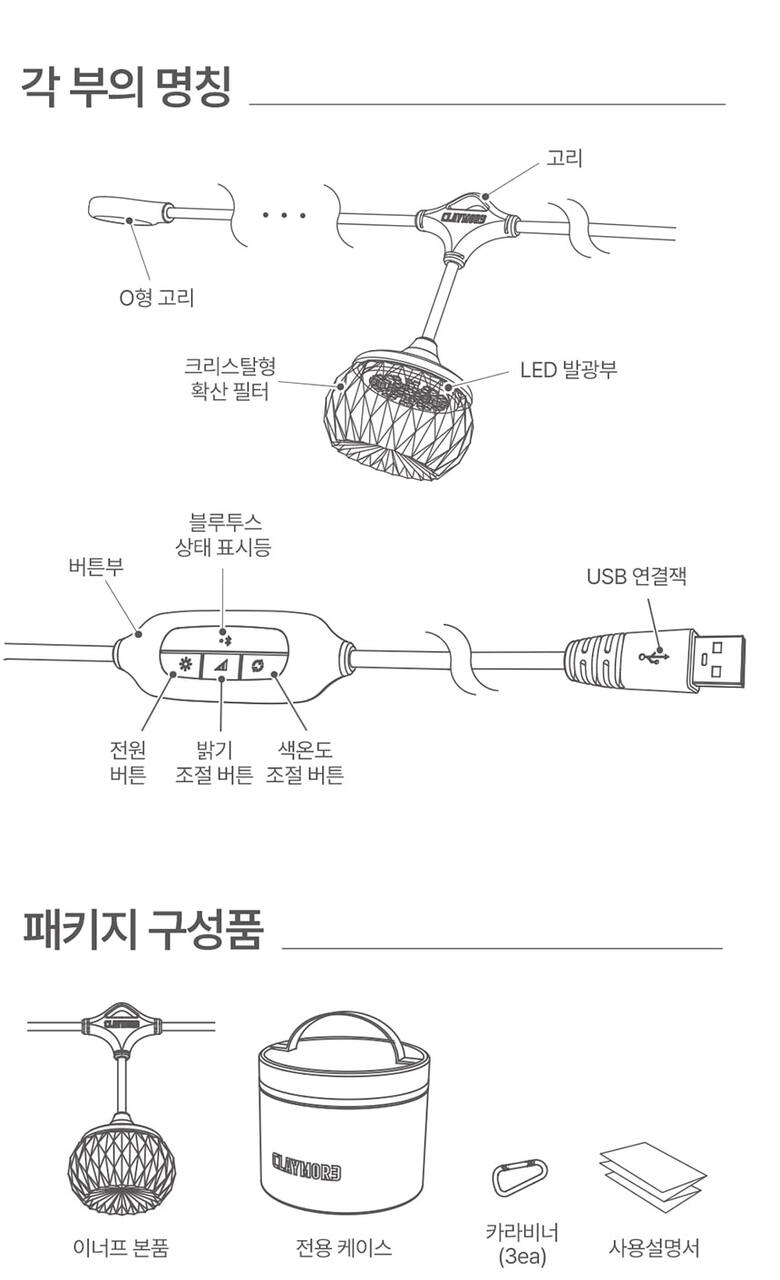 각 부의 명칭

고리

CLAYMORE

O형 고리

크리스탈형 확산 필터

LED 발광부

블루투스 상태 표시등

버튼부

USB 연결잭

전원 버튼

밝기 조절 버튼

색온도 조절 버튼

패키지 구성품

CLAYMORE

CLAYMORE

이너프 본품

전용 케이스

카라비너 (3ea)

사용설명서