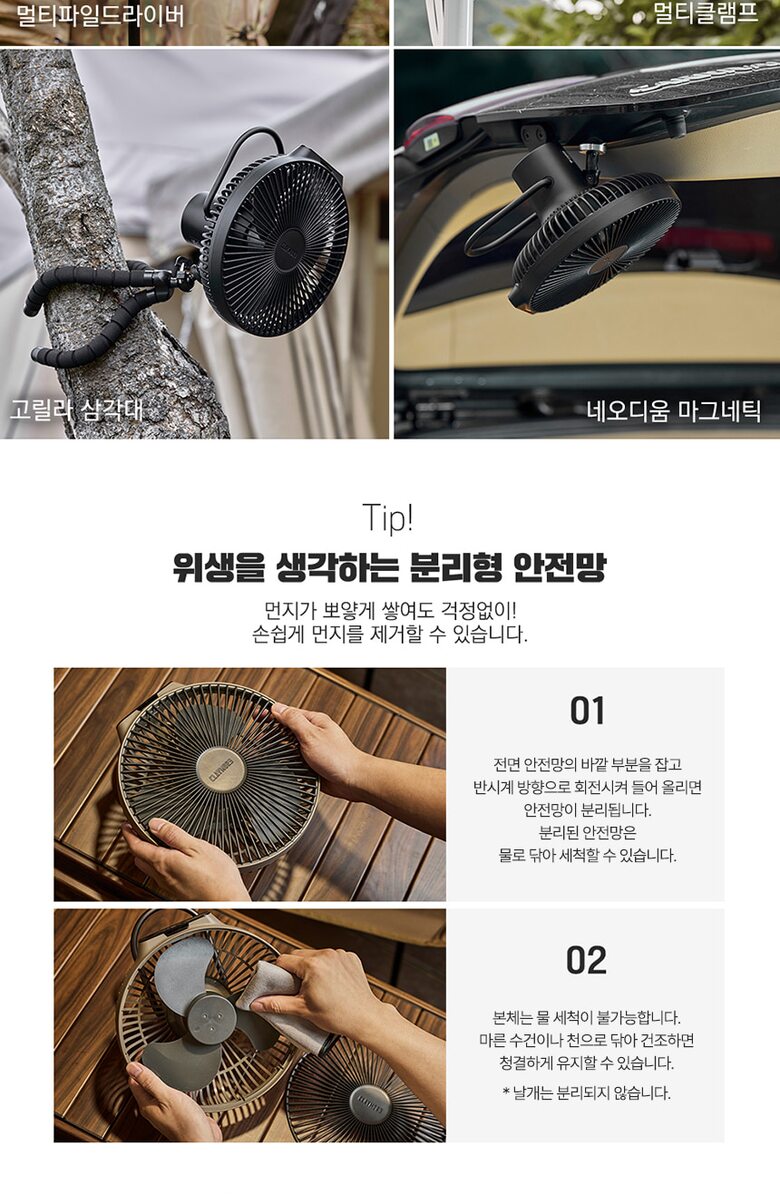 멀티파일드라이버

멀티클램프

고릴라 삼각대

네오디움 마그네틱

Tip!

위생을 생각하는 분리형 안전망

먼지가 뽀얗게 쌓여도 걱정없이!
손쉽게 먼지를 제거할 수 있습니다.

01

전면 안전망의 바깥 부분을 잡고 반시계 방향으로 회전시켜 들어 올리면 안전망이 분리됩니다. 분리된 안전망은 물로 닦아 세척할 수 있습니다.

02

본체는 물 세척이 불가능합니다. 마른 수건이나 천으로 닦아 건조하면 청결하게 유지할 수 있습니다.

* 날개는 분리되지 않습니다.